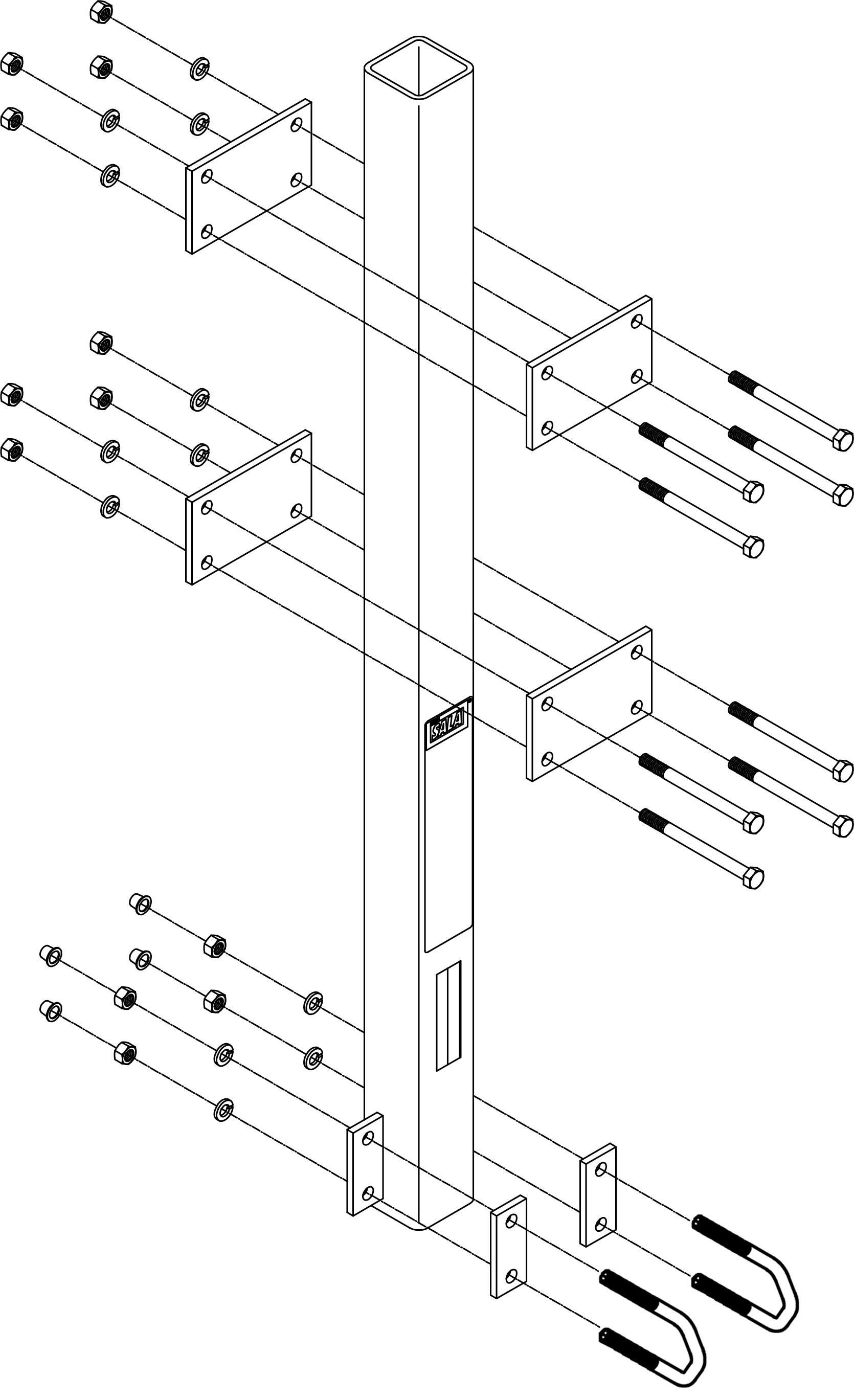 SALA