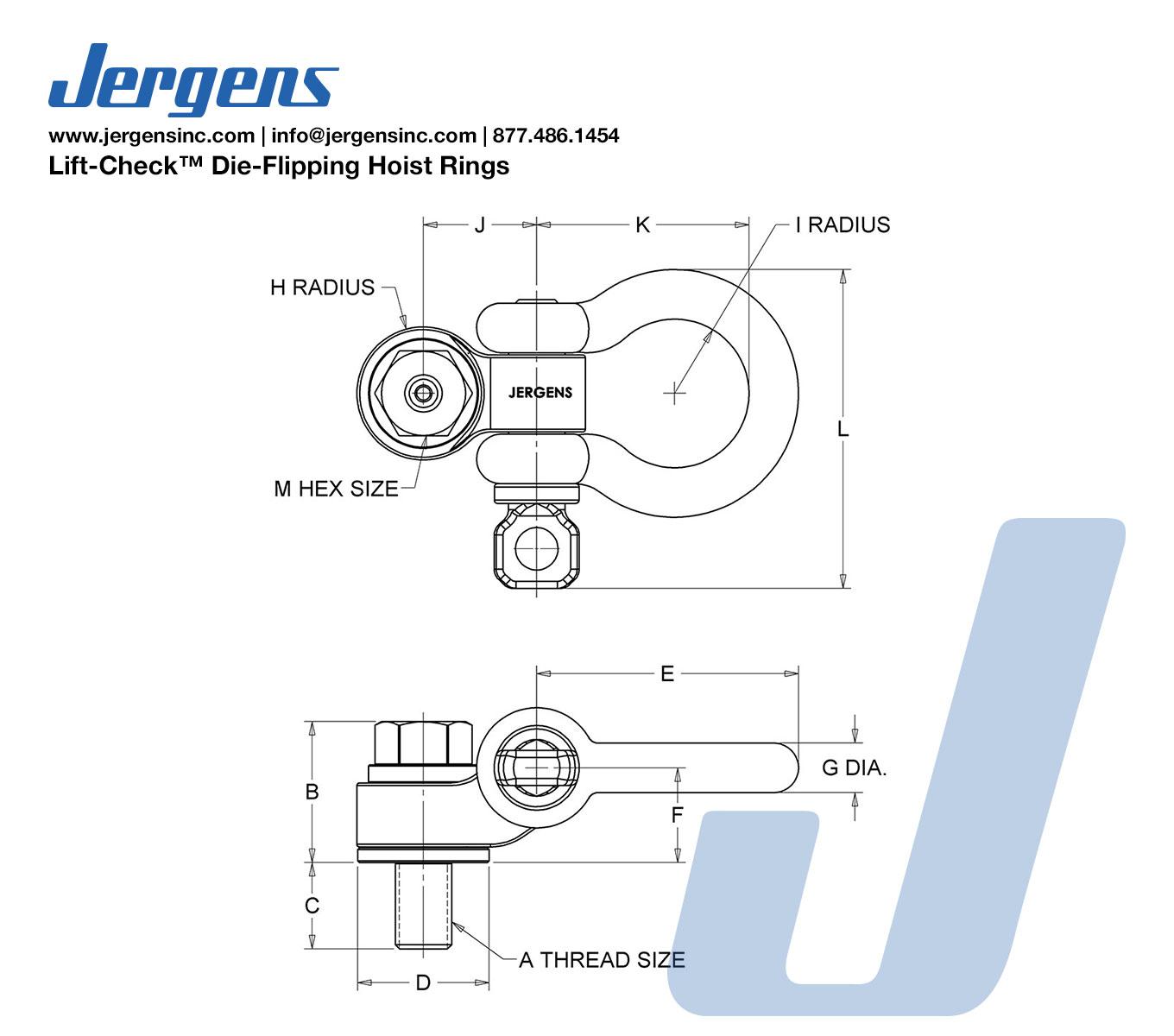 Jergens

www.jergensinc.com | info@jergensinc.com | 877.486.1454

Lift-Check™ Die-Flipping Hoist Rings

J

K

I RADIUS

H RADIUS

JERGENS

L

M HEX SIZE

E

G DIA.

B

F

C

A THREAD SIZE

D