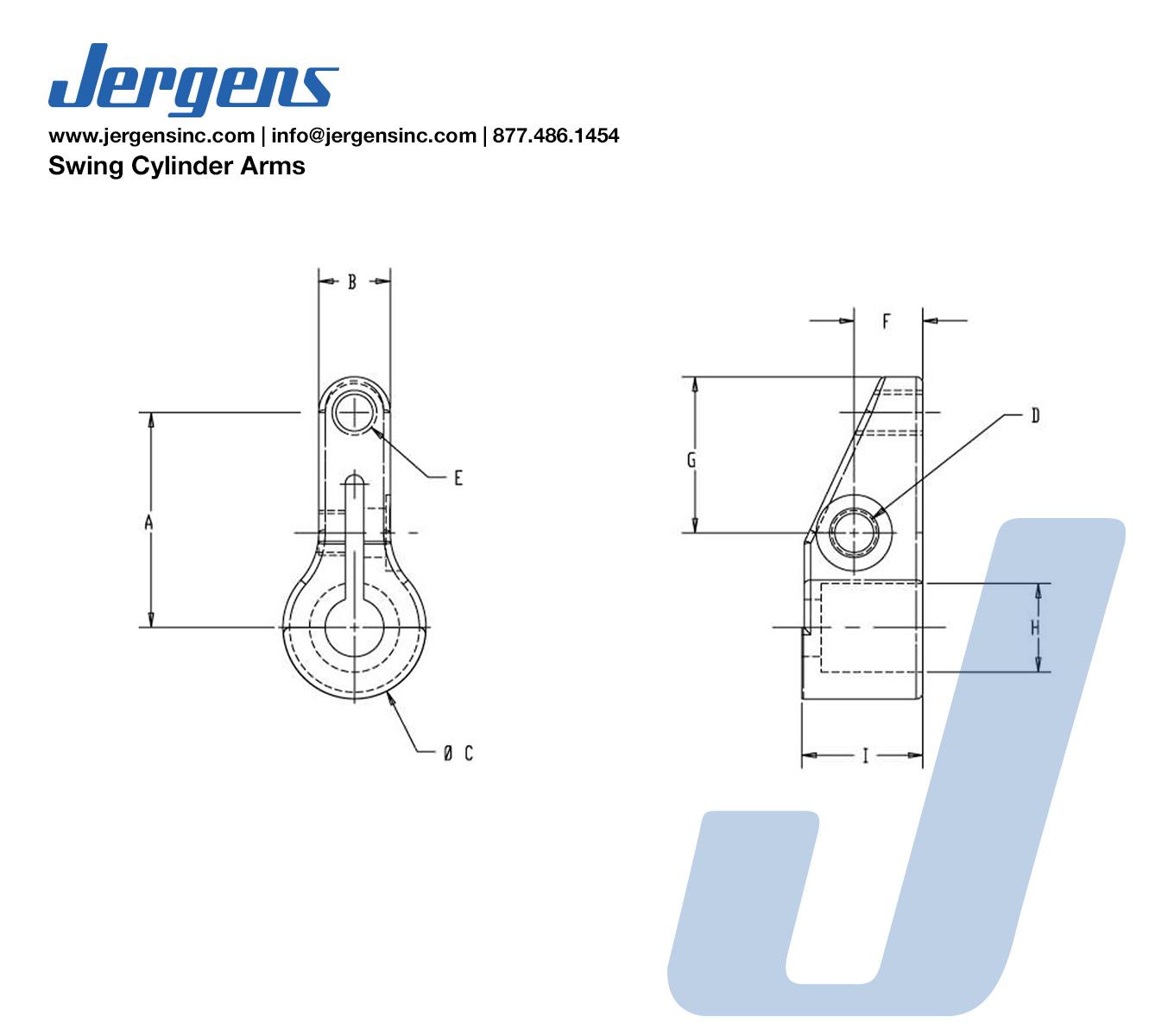 Jergens

www.jergensinc.com | info@jergensinc.com | 877.486.1454

Swing Cylinder Arms

B

A

E

Ø C

F

G

D

H

I