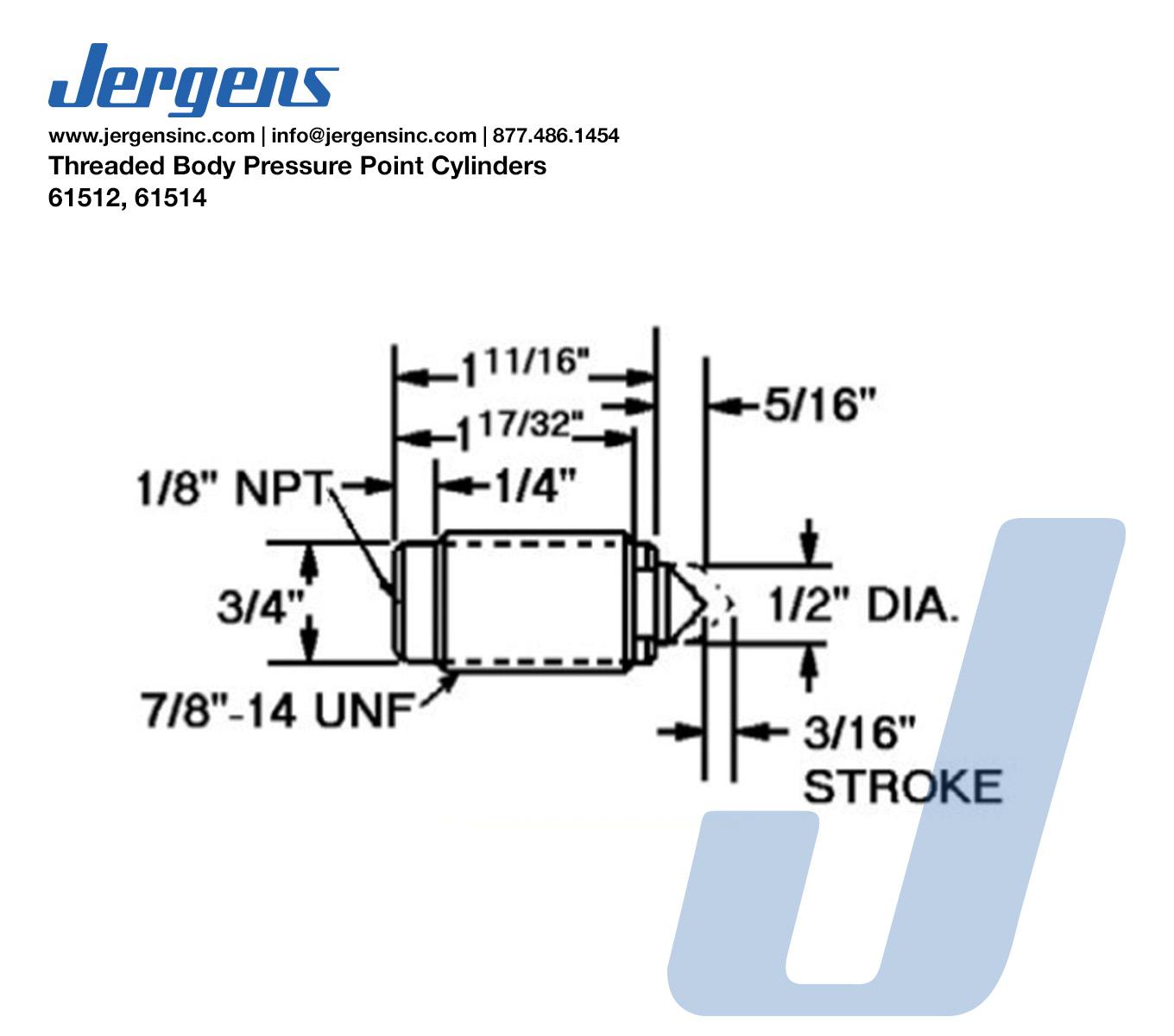 Jergens
www.jergensinc.com | info@jergensinc.com | 877.486.1454
Threaded Body Pressure Point Cylinders
61512, 61514

$1^{11/16}$"
$1^{17/32}$"
5/16"
1/8" NPT
1/4"
3/4"
1/2" DIA.
7/8"-14 UNF
3/16" STROKE