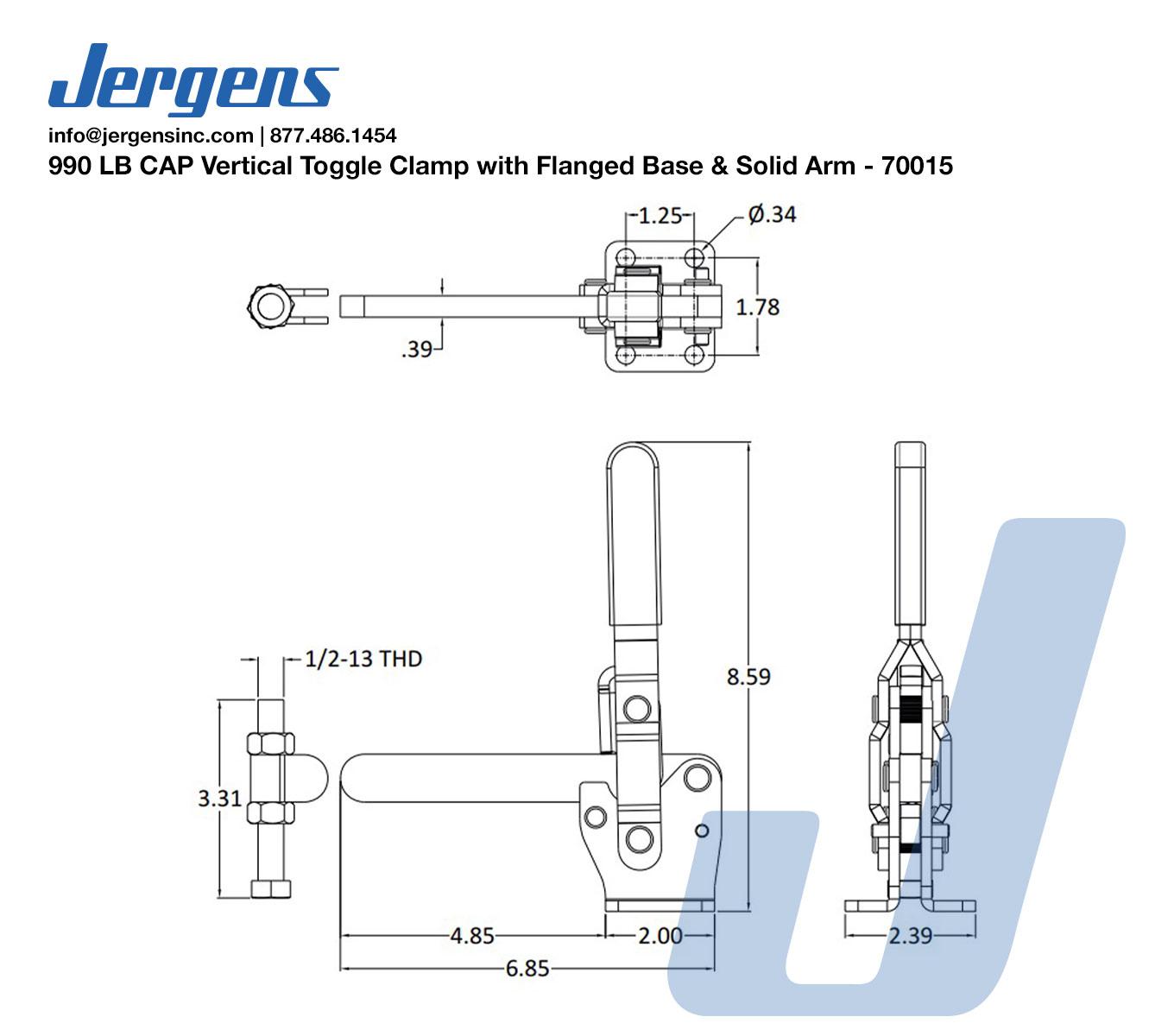 Jergens

info@jergensinc.com | 877.486.1454

990 LB CAP Vertical Toggle Clamp with Flanged Base & Solid Arm - 70015

1.25

Ø.34

1.78

.39

1/2-13 THD

3.31

8.59

4.85

2.00

6.85

2.39