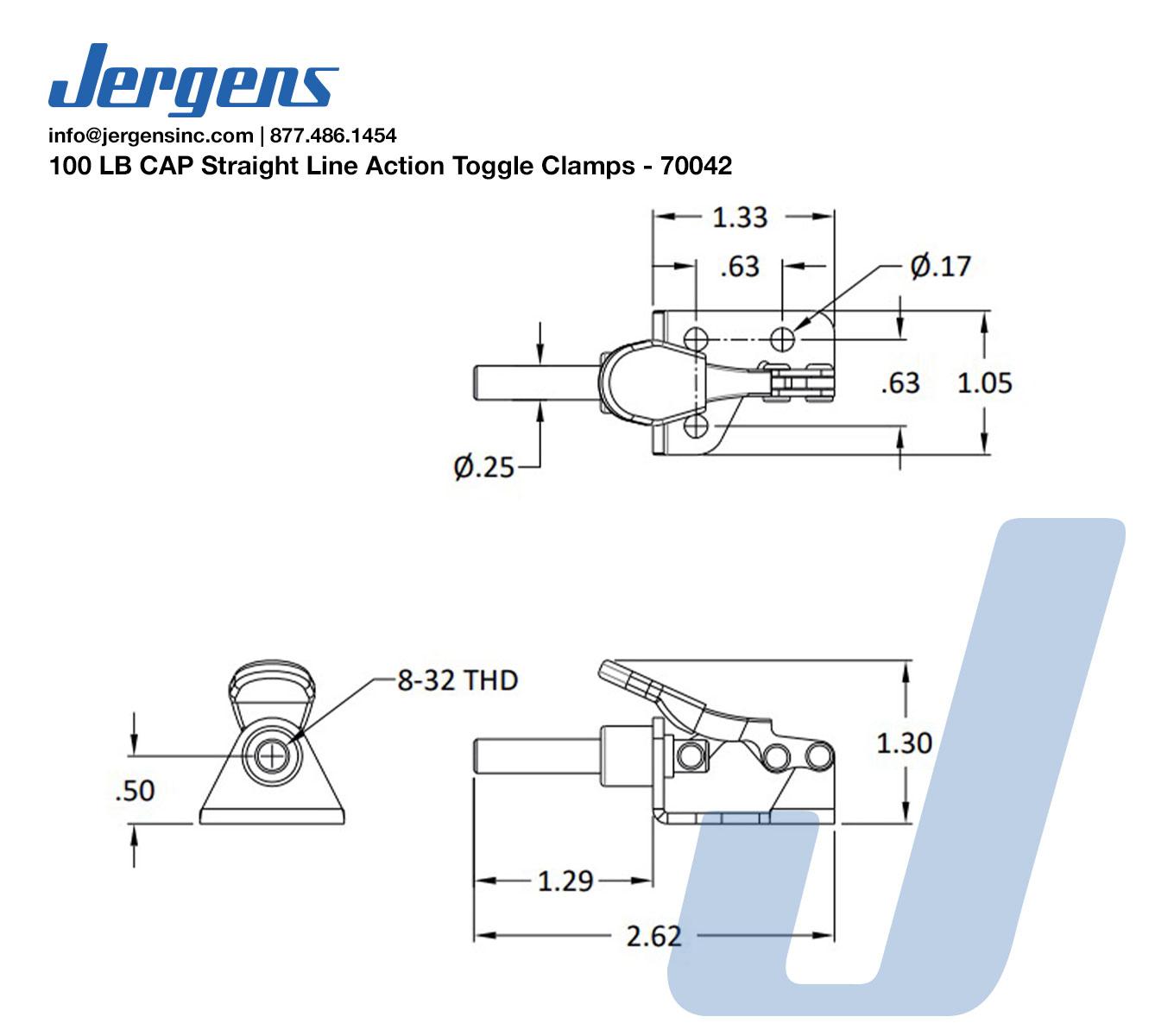 Jergens

info@jergensinc.com | 877.486.1454

100 LB CAP Straight Line Action Toggle Clamps - 70042

1.33

.63

Ø.17

.63

1.05

Ø.25

8-32 THD

.50

1.30

1.29

2.62