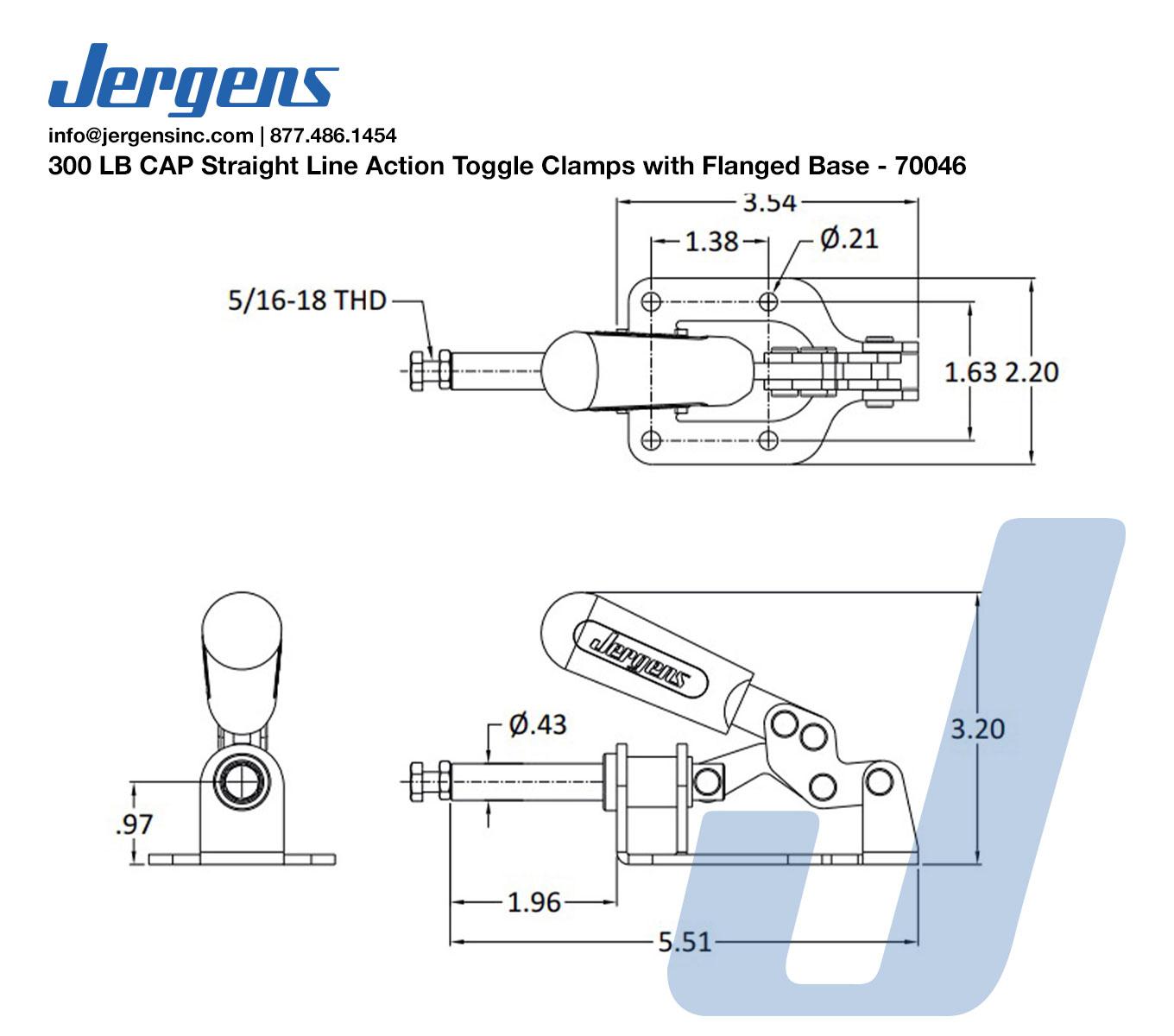 Jergens

info@jergensinc.com | 877.486.1454

300 LB CAP Straight Line Action Toggle Clamps with Flanged Base - 70046

3.54

1.38

Ø.21

5/16-18 THD

1.63 2.20

Jergens

Ø.43

3.20

.97

1.96

5.51