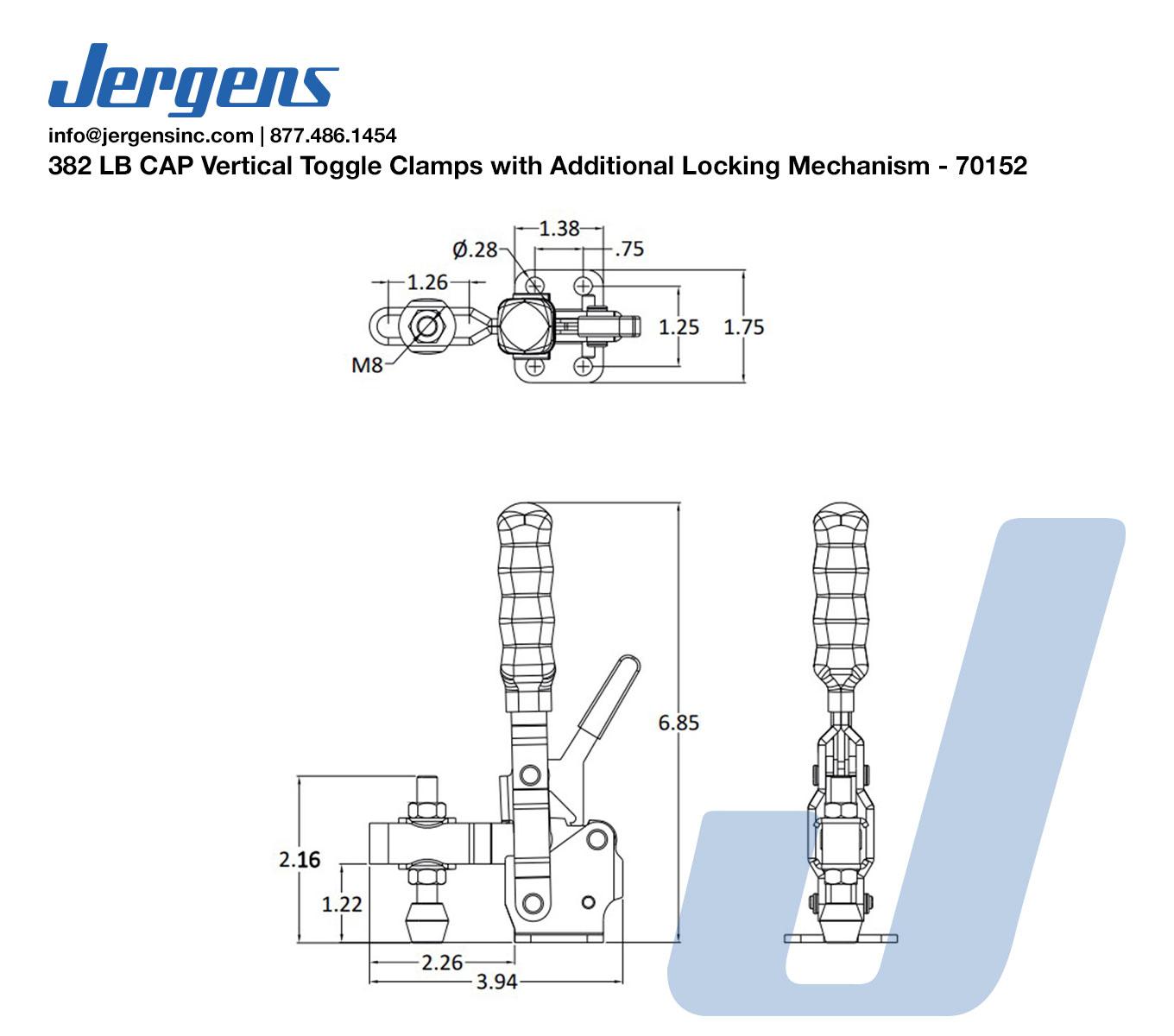 Jergens

info@jergensinc.com | 877.486.1454

382 LB CAP Vertical Toggle Clamps with Additional Locking Mechanism - 70152

1.38
Ø.28
.75
1.26
1.25
1.75
M8

6.85
2.16
1.22
2.26
3.94