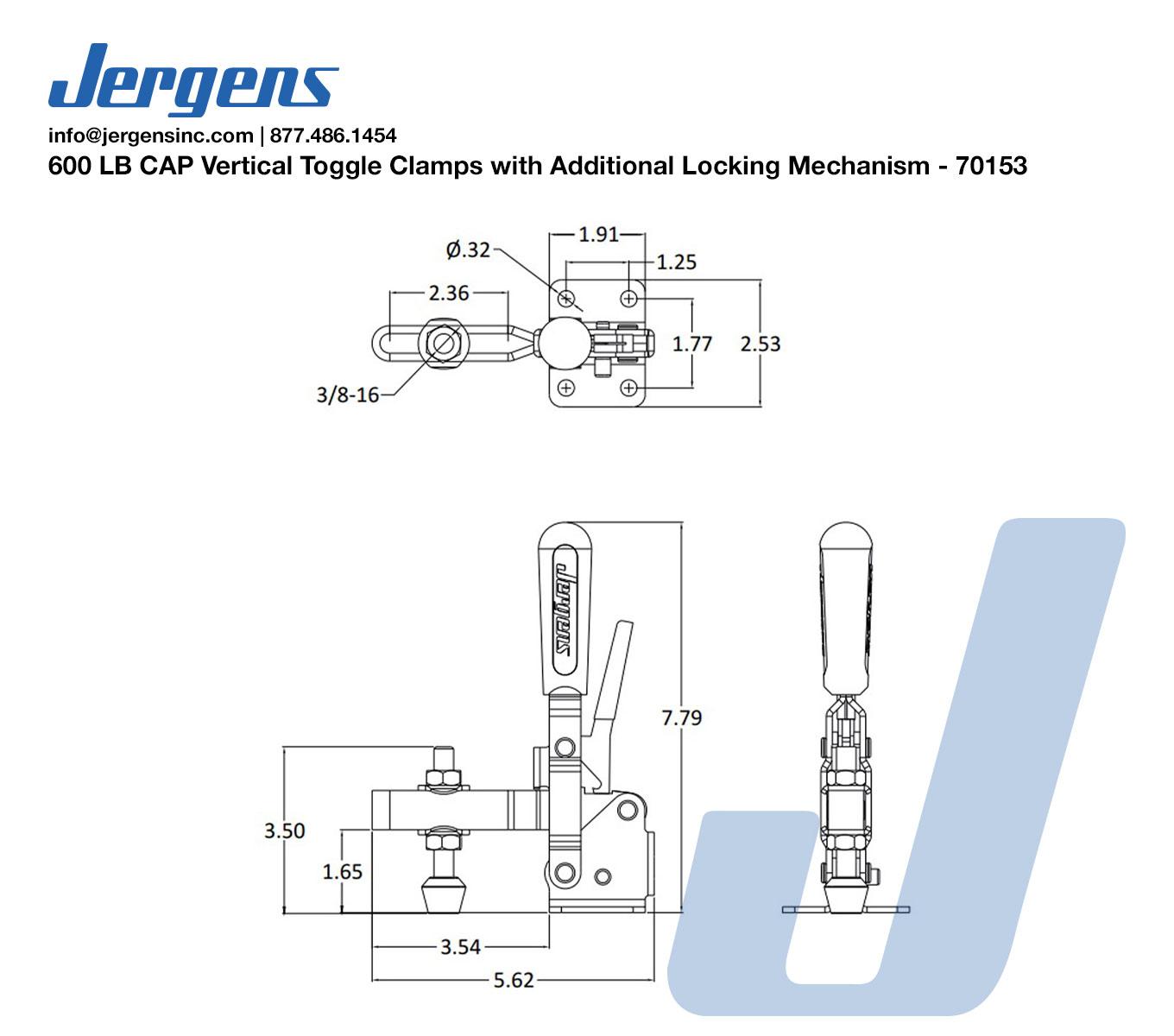 Jergens

info@jergensinc.com | 877.486.1454

600 LB CAP Vertical Toggle Clamps with Additional Locking Mechanism - 70153

1.91
Ø.32
1.25
2.36
1.77
2.53
3/8-16

Jergens

7.79
3.50
1.65
3.54
5.62