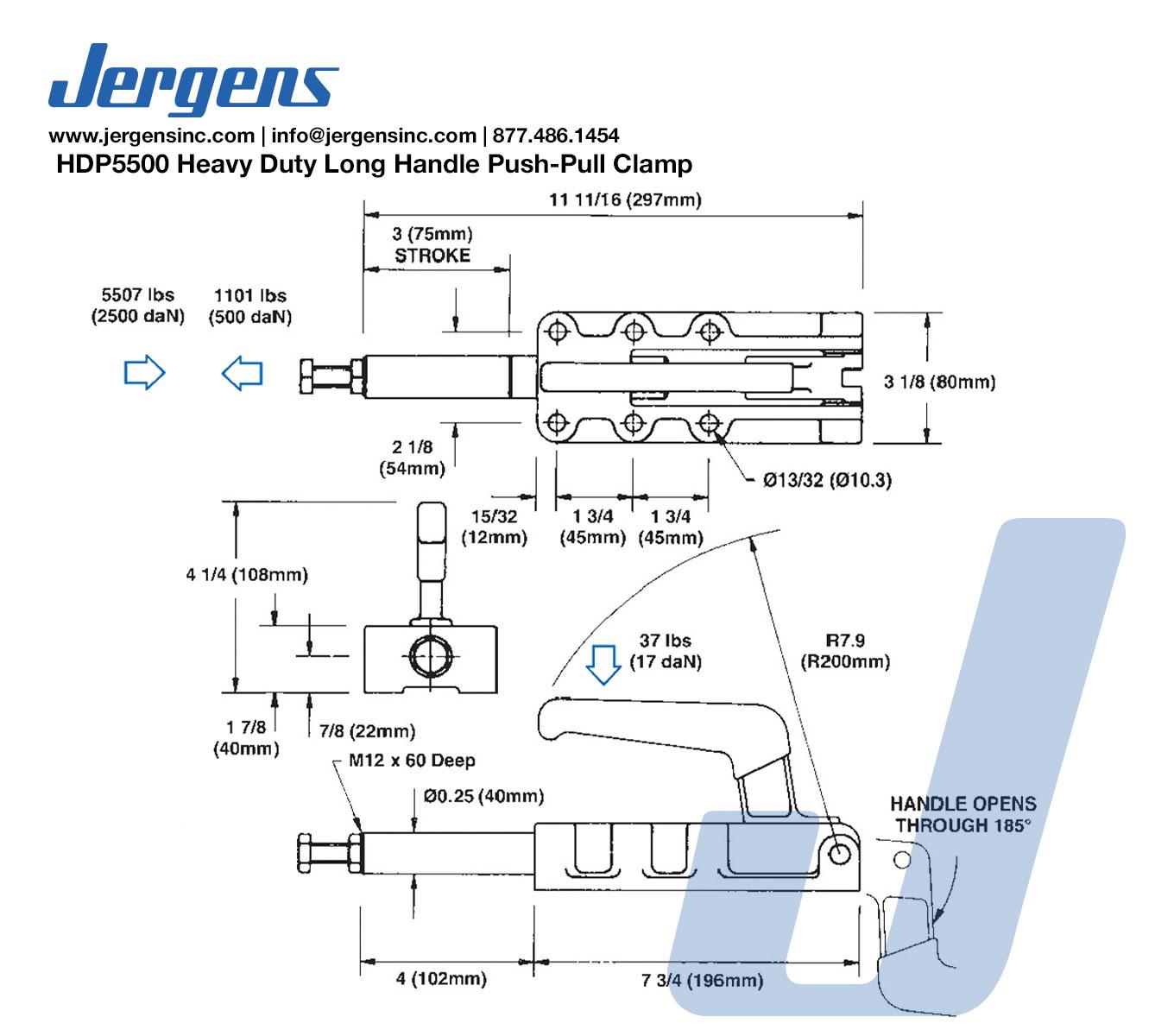 Jergens

www.jergensinc.com | info@jergensinc.com | 877.486.1454

HDP5500 Heavy Duty Long Handle Push-Pull Clamp

11 11/16 (297mm)

3 (75mm)
STROKE

5507 lbs
(2500 daN)

1101 lbs
(500 daN)

3 1/8 (80mm)

2 1/8
(54mm)

Ø13/32 (Ø10.3)

15/32
(12mm)

1 3/4
(45mm)

1 3/4
(45mm)

4 1/4 (108mm)

37 lbs
(17 daN)

R7.9
(R200mm)

1 7/8
(40mm)

7/8 (22mm)

M12 x 60 Deep

Ø0.25 (40mm)

HANDLE OPENS
THROUGH 185°

4 (102mm)

7 3/4 (196mm)