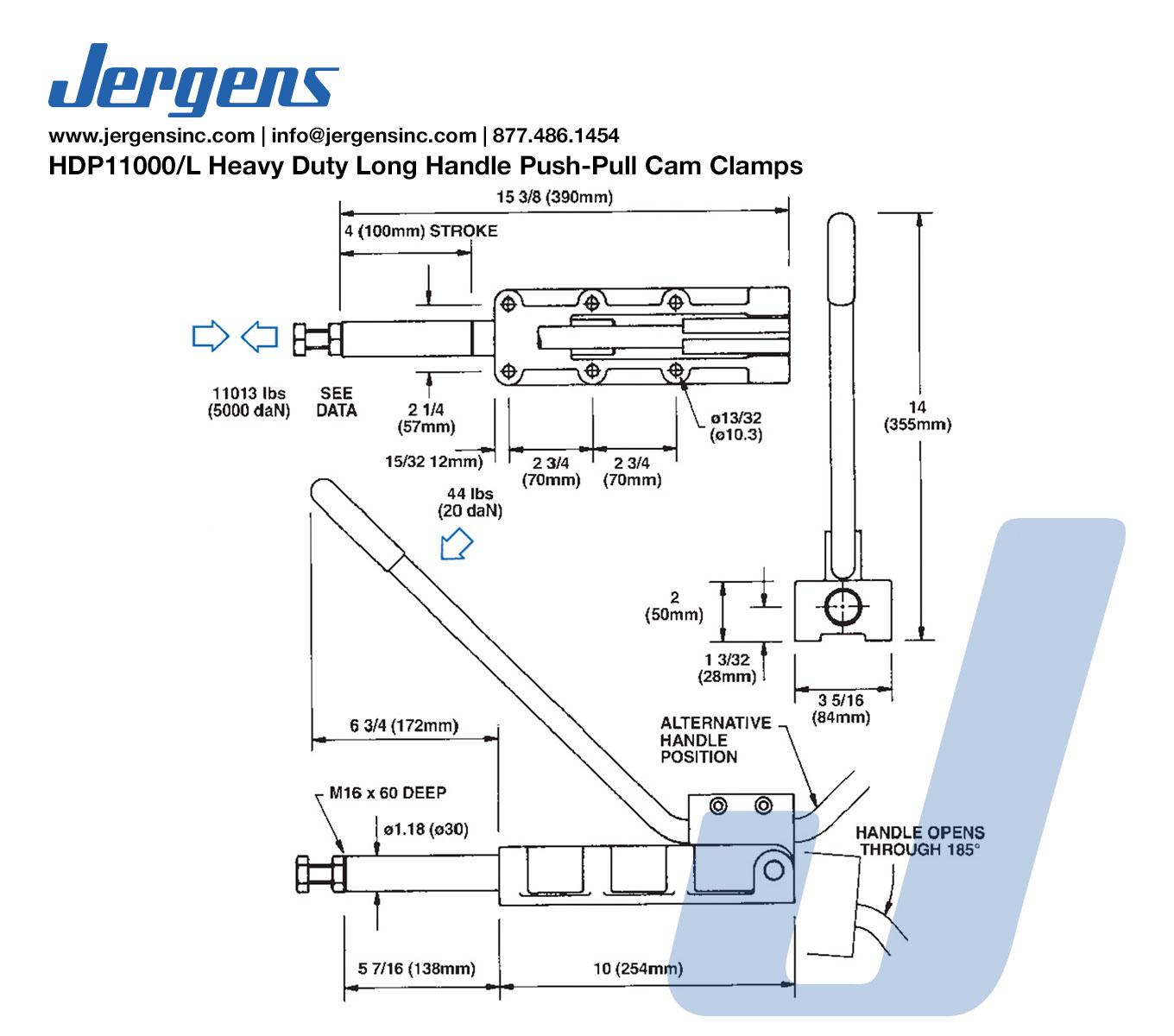 Jergens

www.jergensinc.com | info@jergensinc.com | 877.486.1454

HDP11000/L Heavy Duty Long Handle Push-Pull Cam Clamps

15 3/8 (390mm)

4 (100mm) STROKE

11013 lbs (5000 daN)

SEE DATA

2 1/4 (57mm)

15/32 12mm)

2 3/4 (70mm)

2 3/4 (70mm)

ø13/32 (ø10.3)

14 (355mm)

44 lbs (20 daN)

2 (50mm)

1 3/32 (28mm)

3 5/16 (84mm)

6 3/4 (172mm)

ALTERNATIVE HANDLE POSITION

M16 x 60 DEEP

ø1.18 (ø30)

HANDLE OPENS THROUGH 185°

5 7/16 (138mm)

10 (254mm)