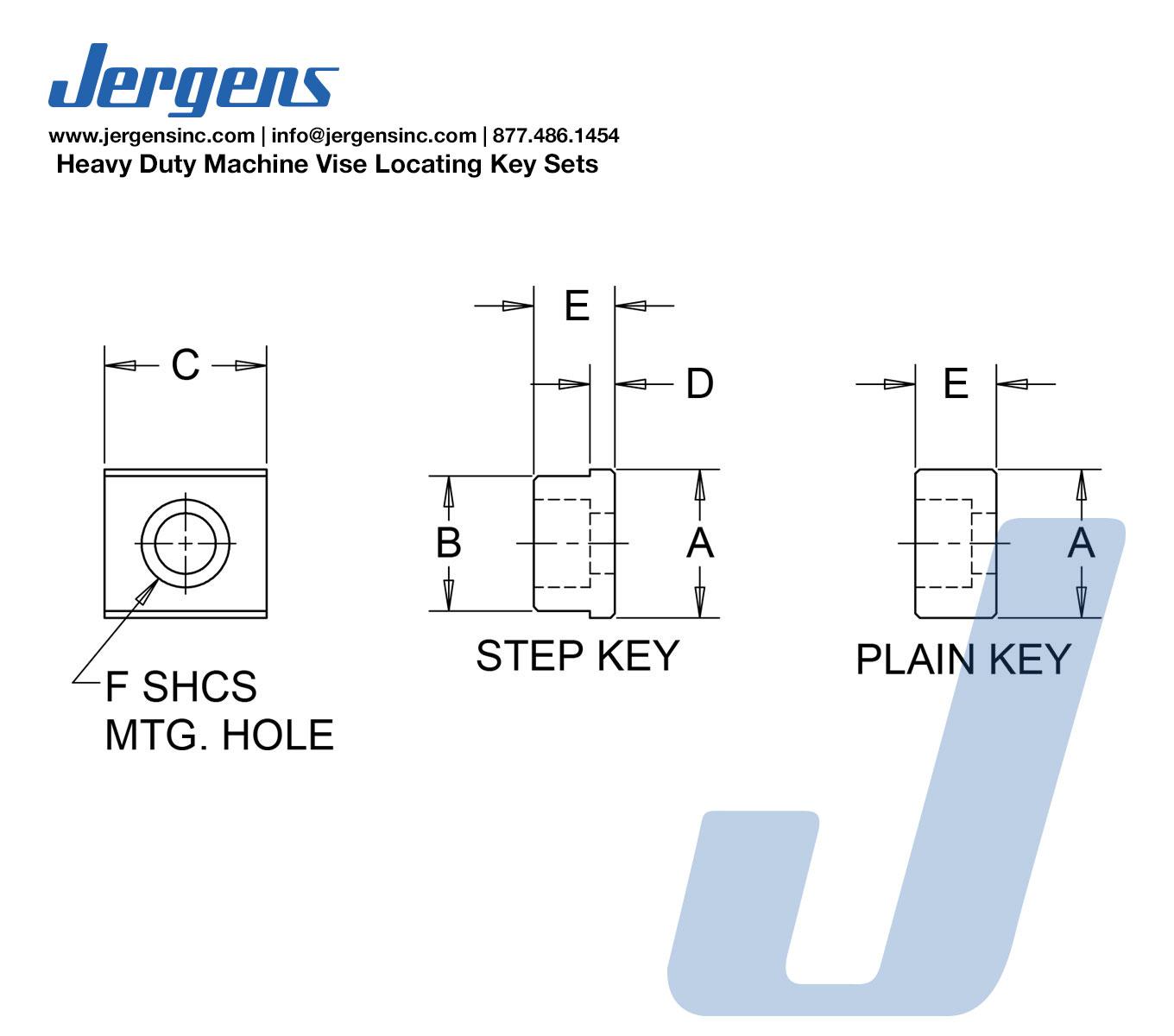 Jergens

www.jergensinc.com | info@jergensinc.com | 877.486.1454

Heavy Duty Machine Vise Locating Key Sets

C

F SHCS
MTG. HOLE

E

D

B

A

STEP KEY

E

A

PLAIN KEY