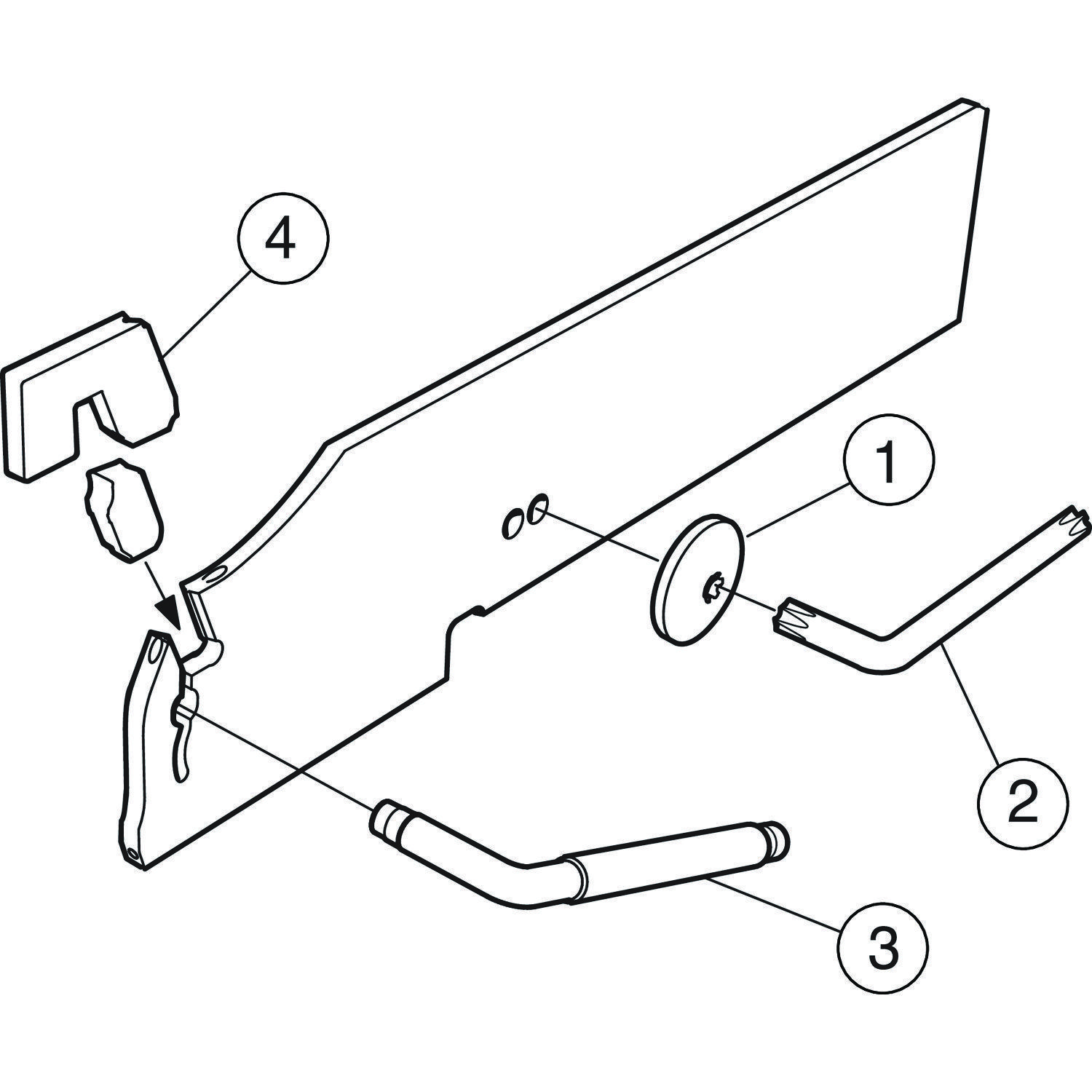 4

1

2

3