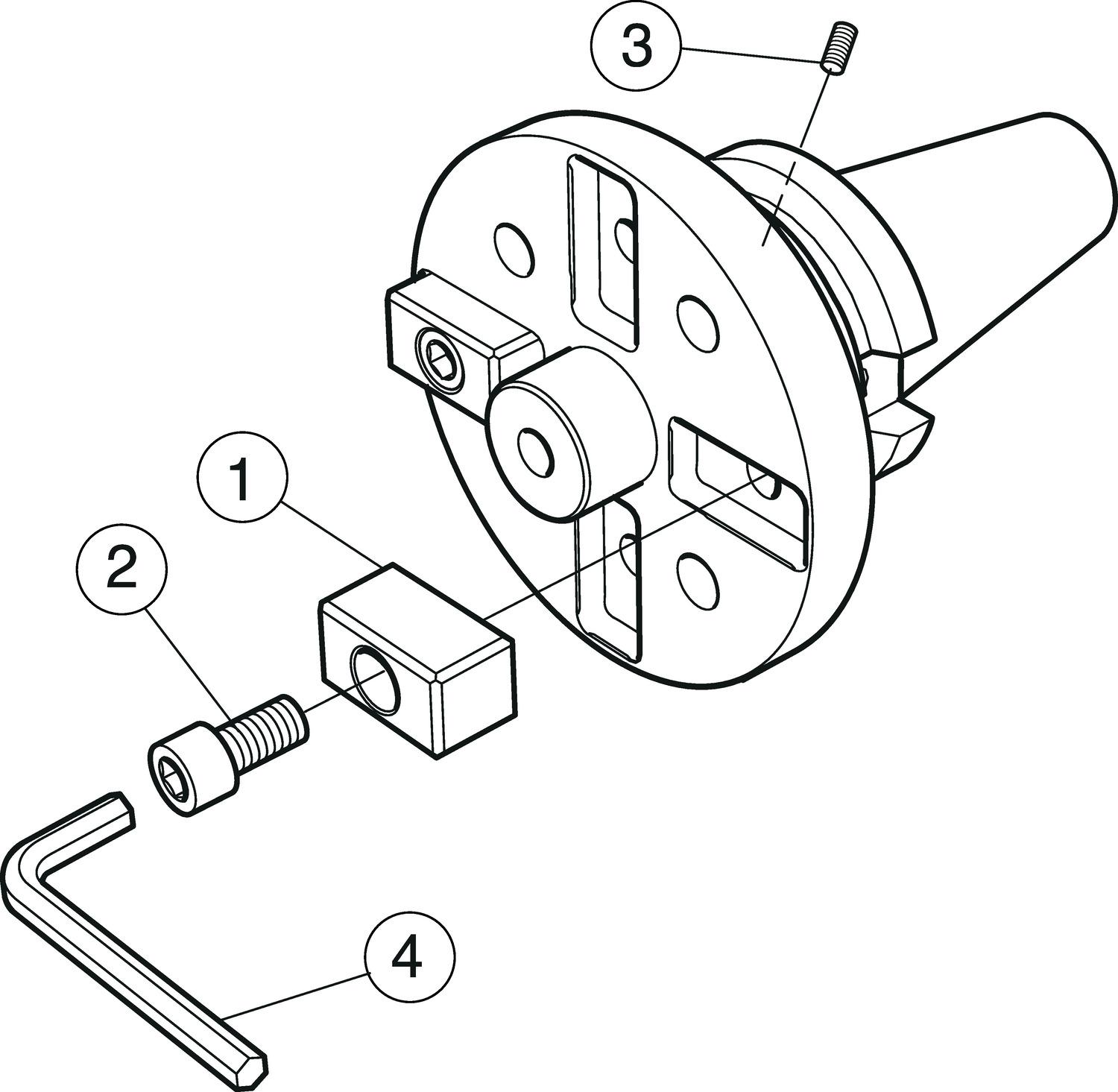 3
1
2
4