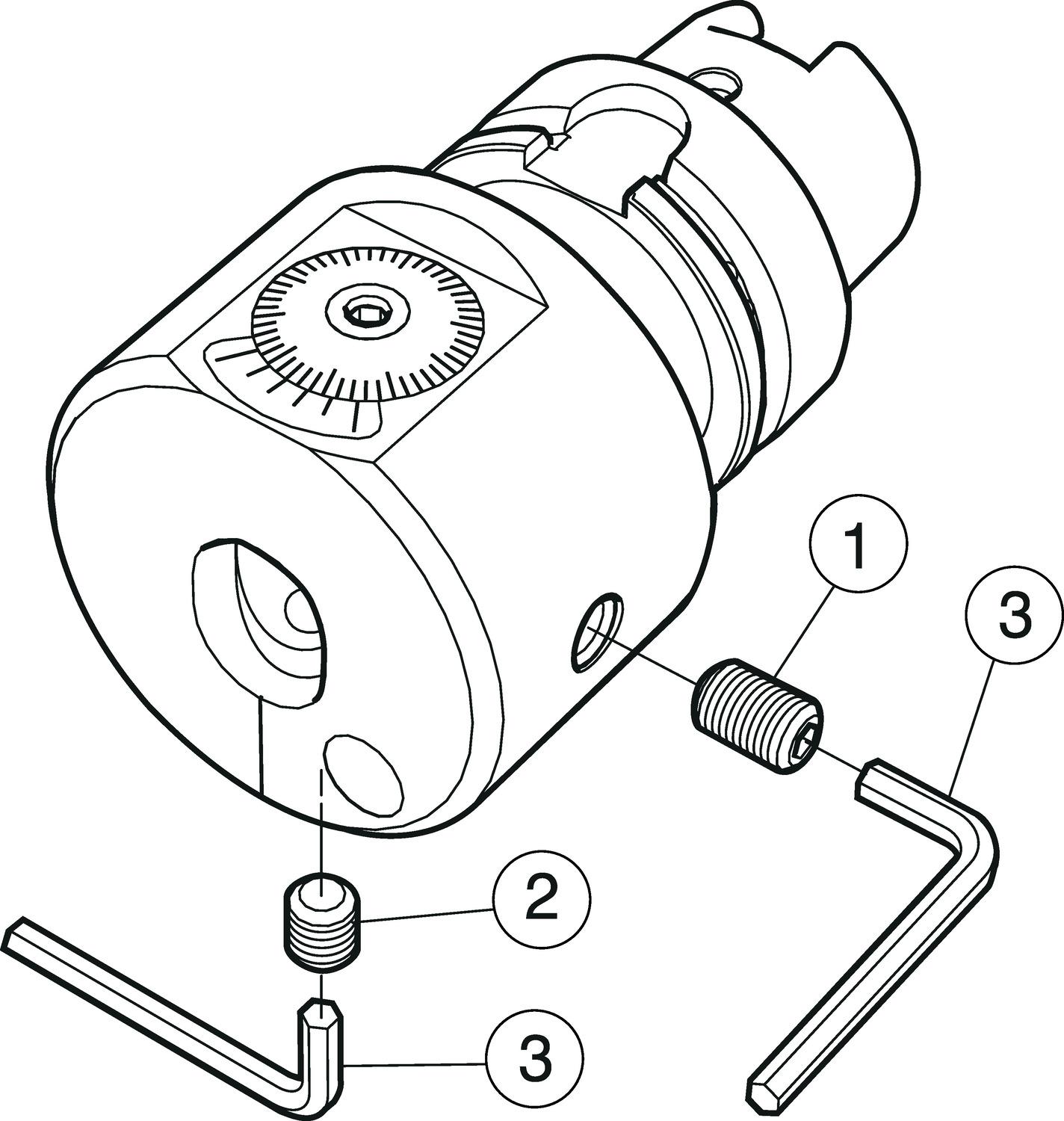 1
3
2
3