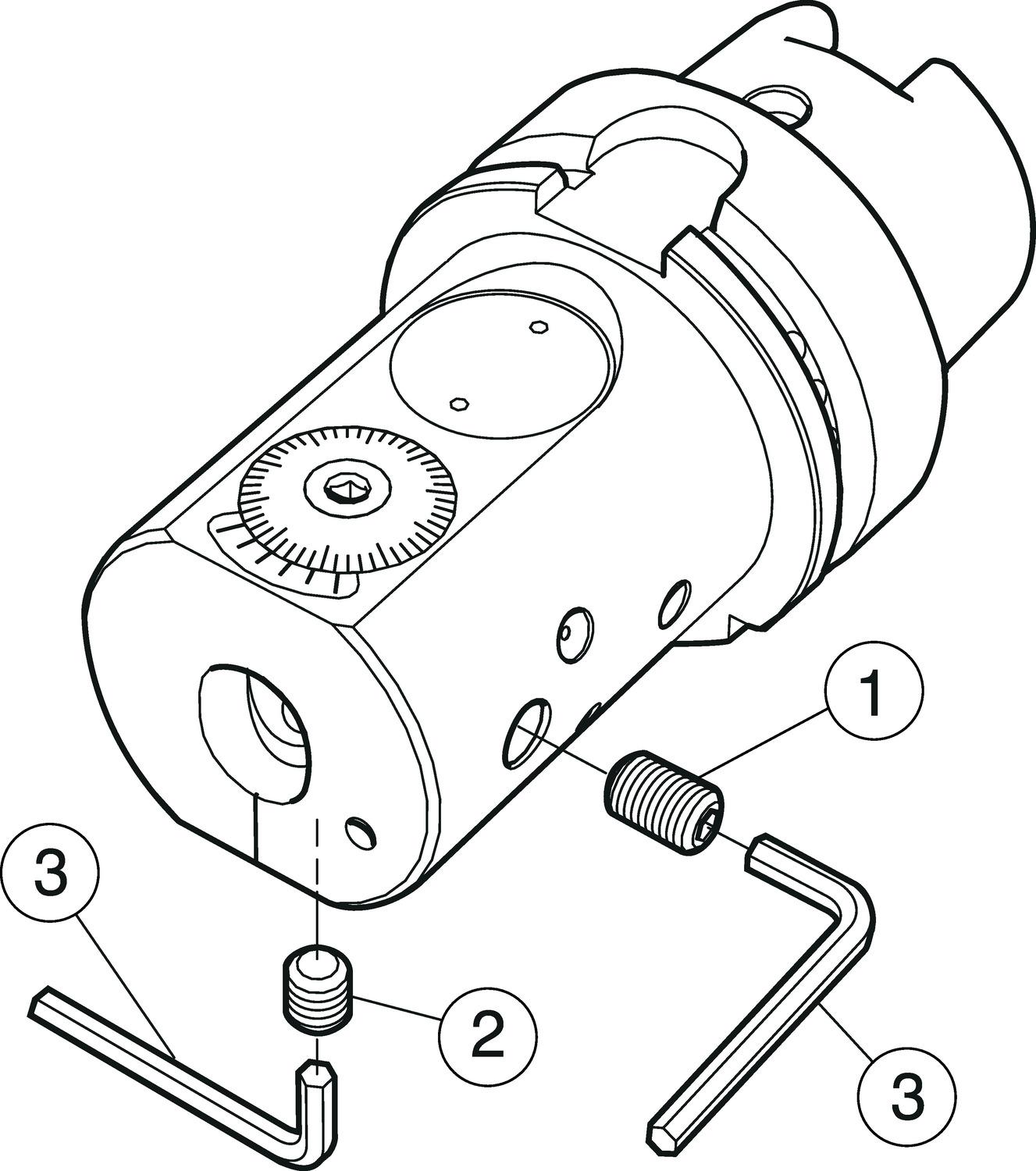 1

3

2

3