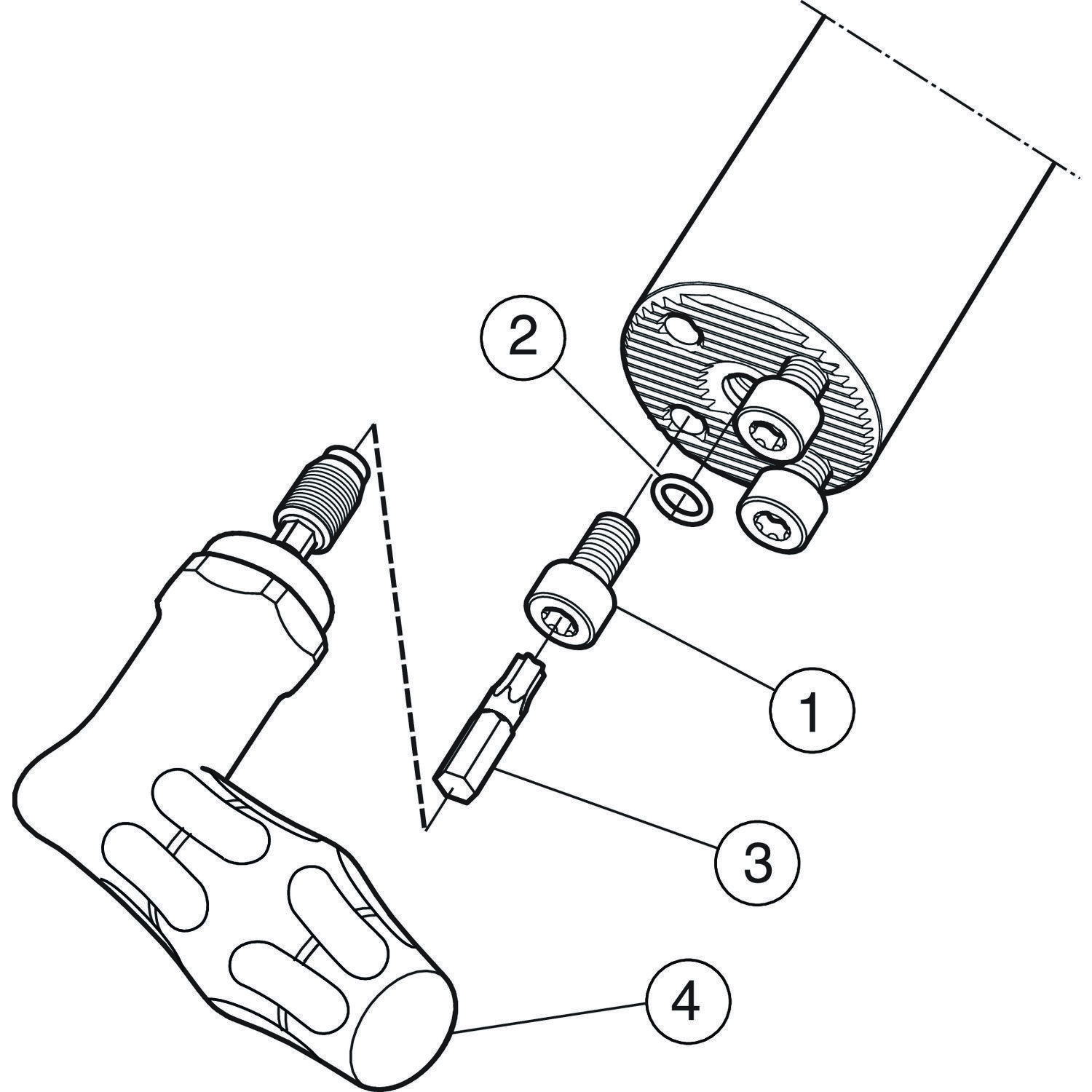 2
1
3
4