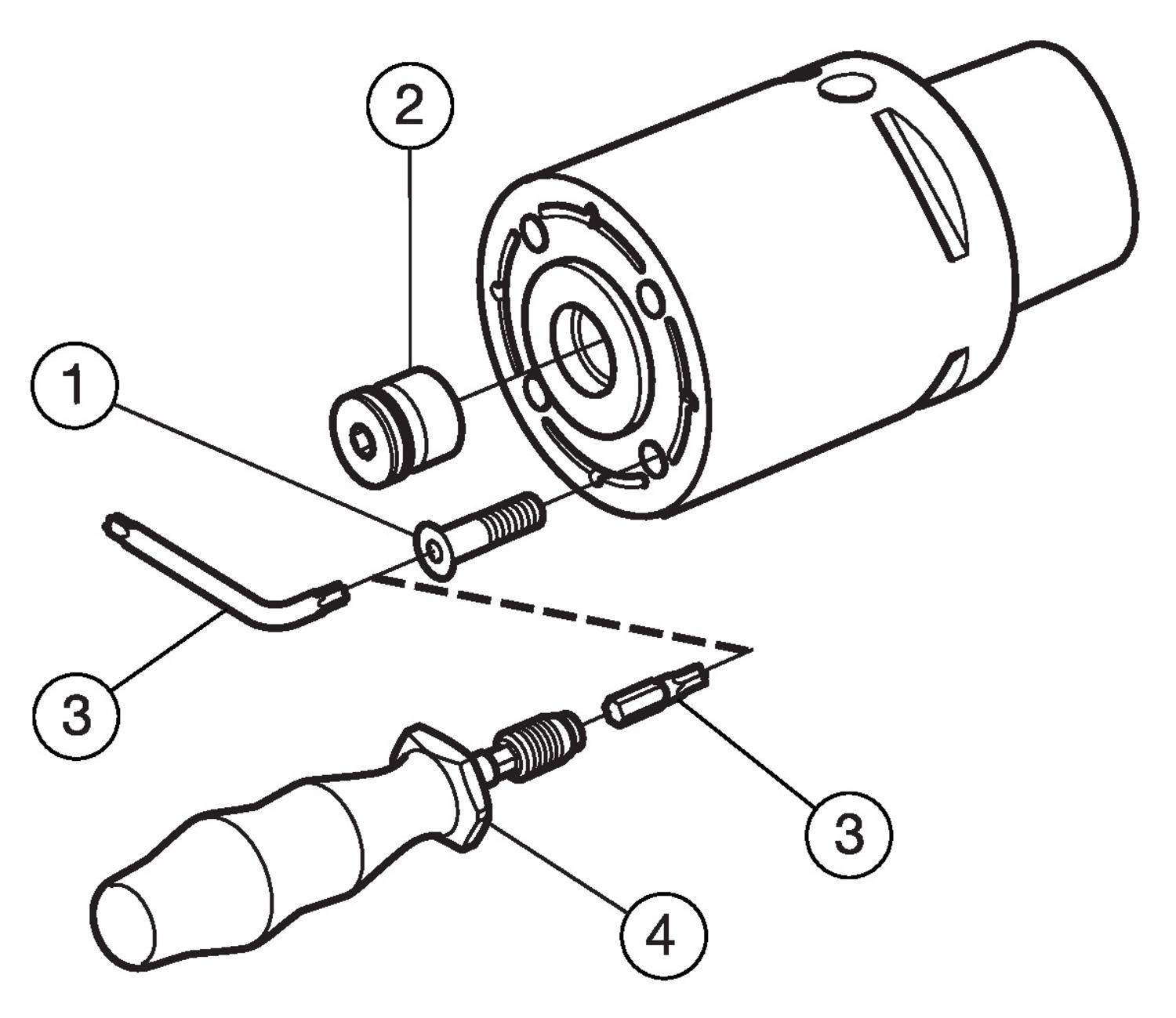 2
1
3
3
4