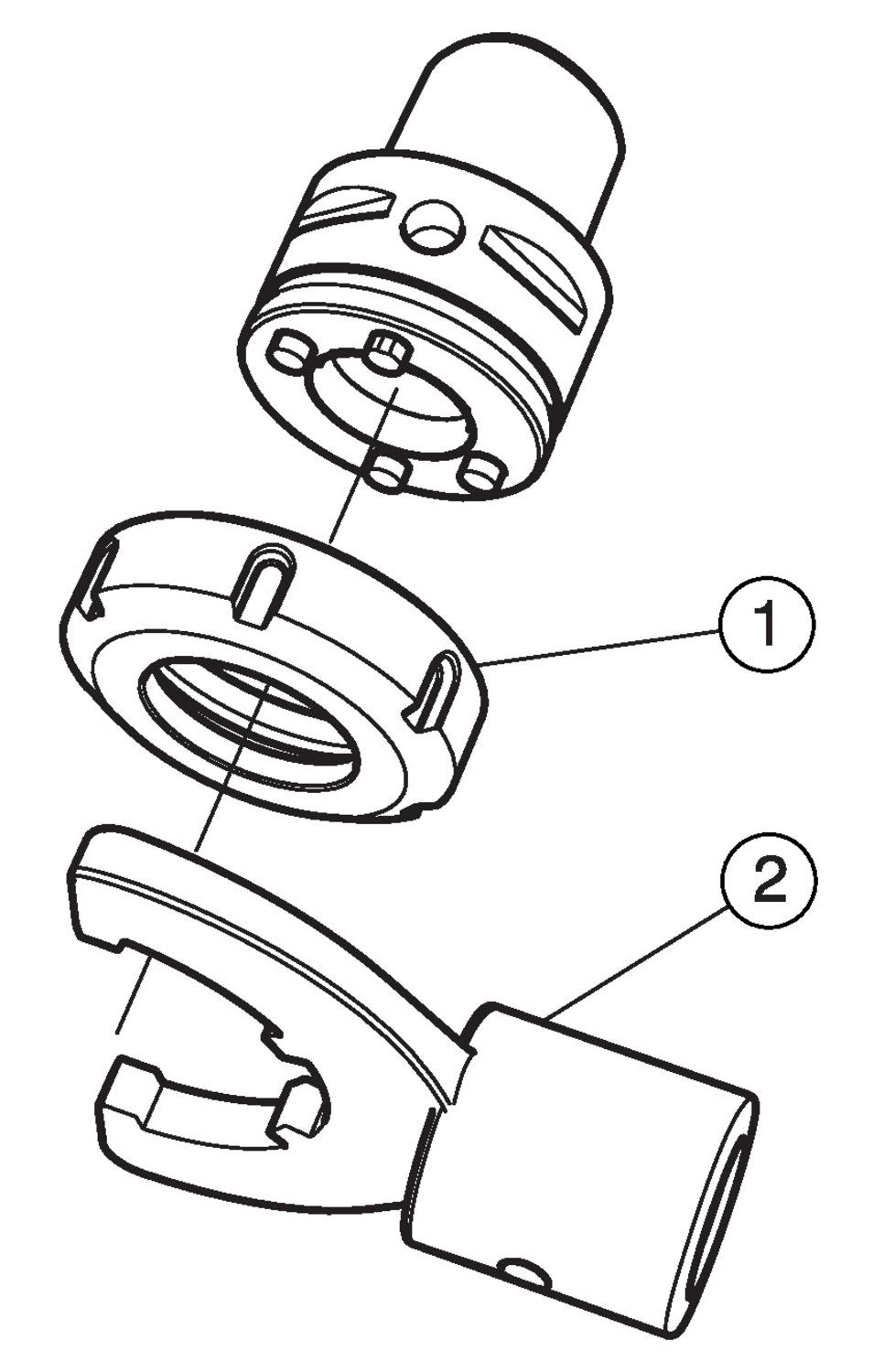 1

2