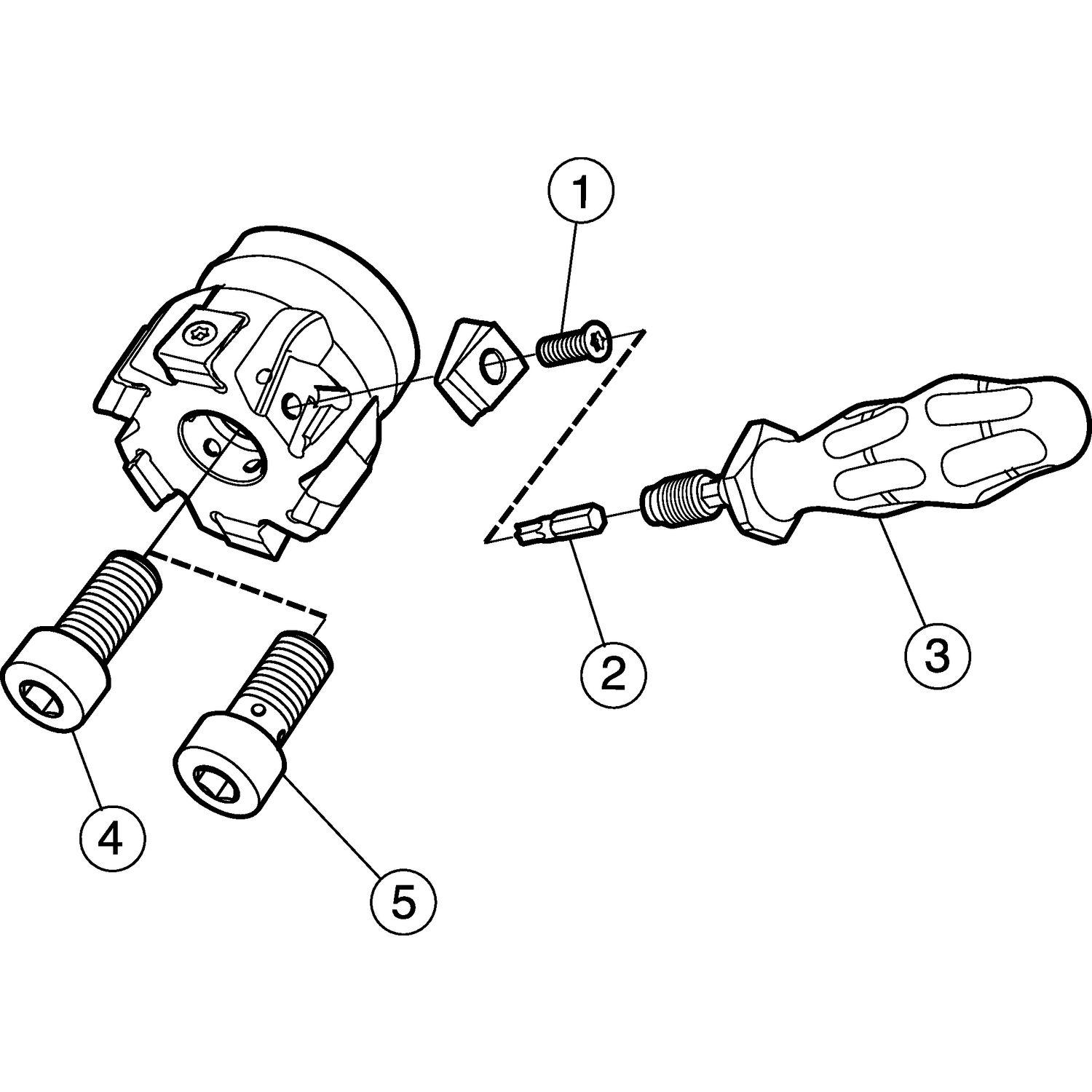 1
2
3
4
5