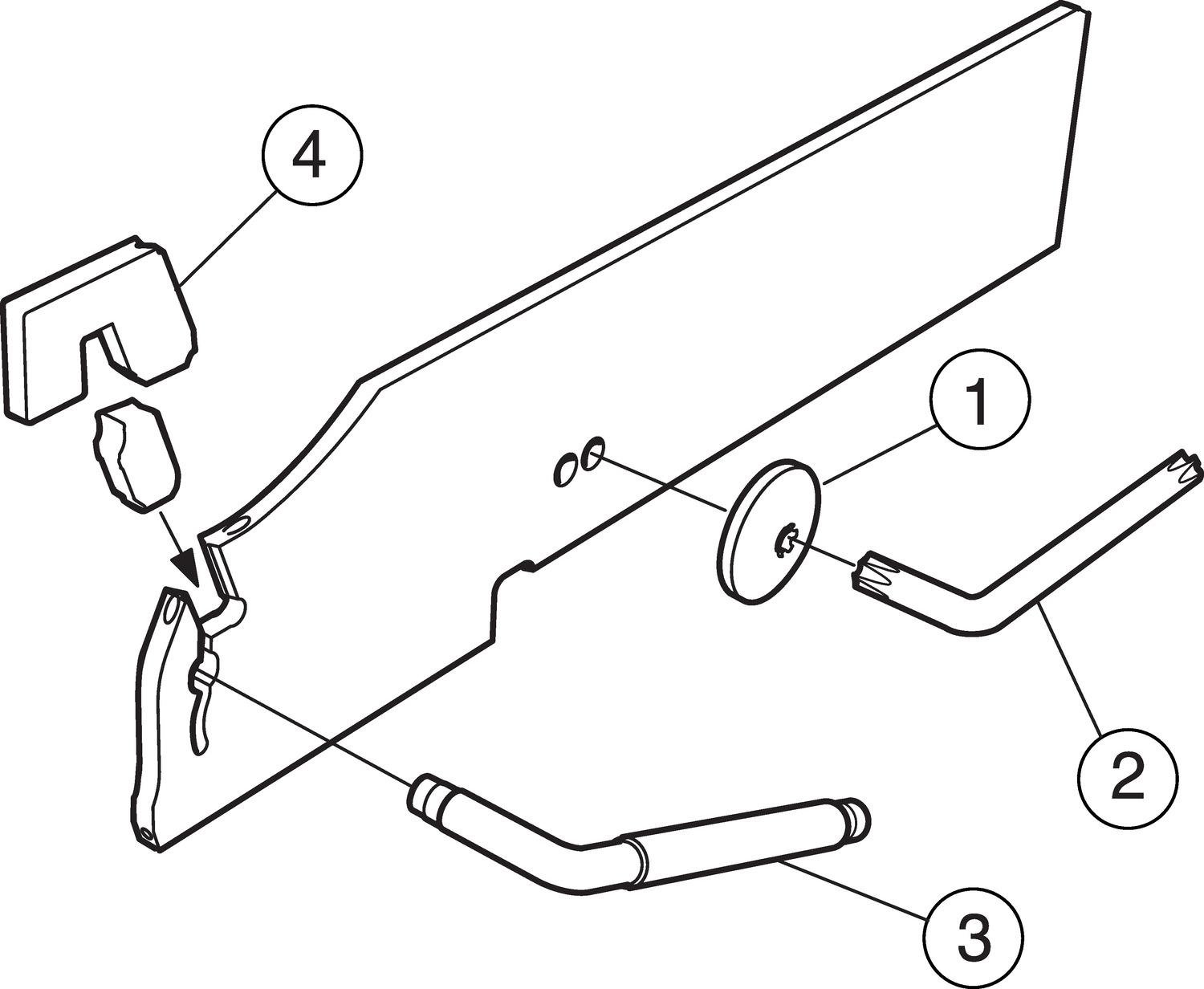 4
1
2
3