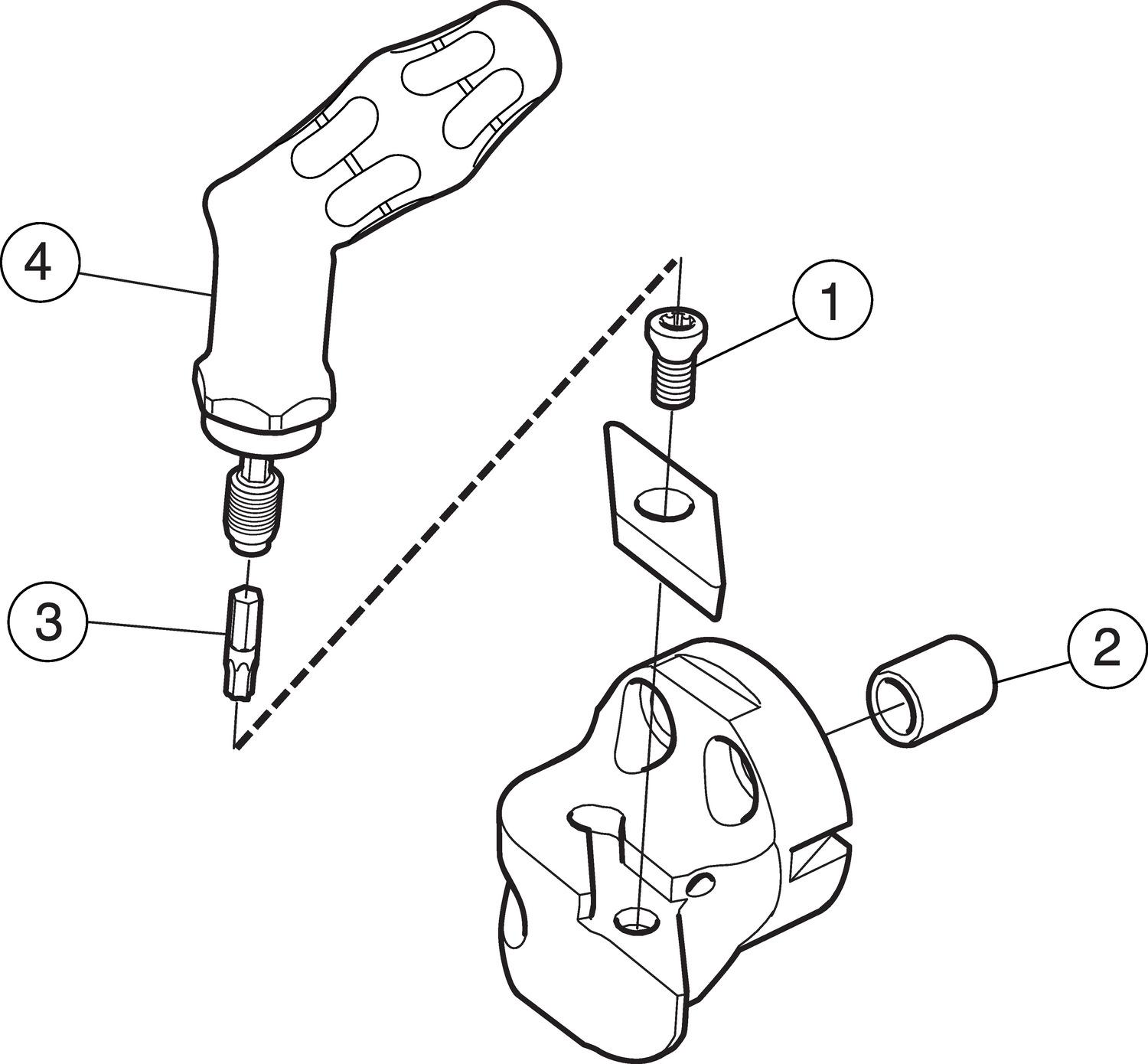 4

1

3

2