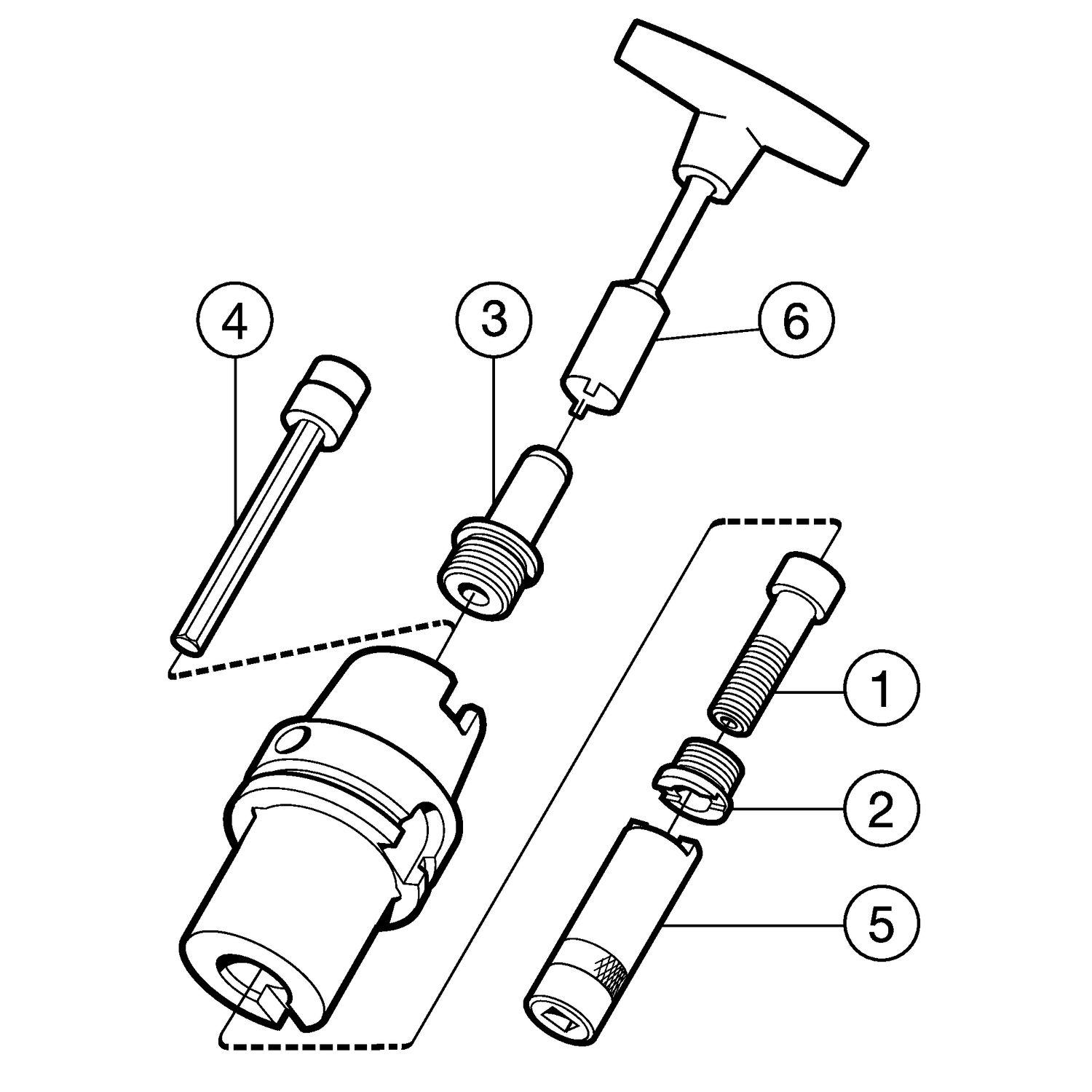 4
3
6
1
2
5