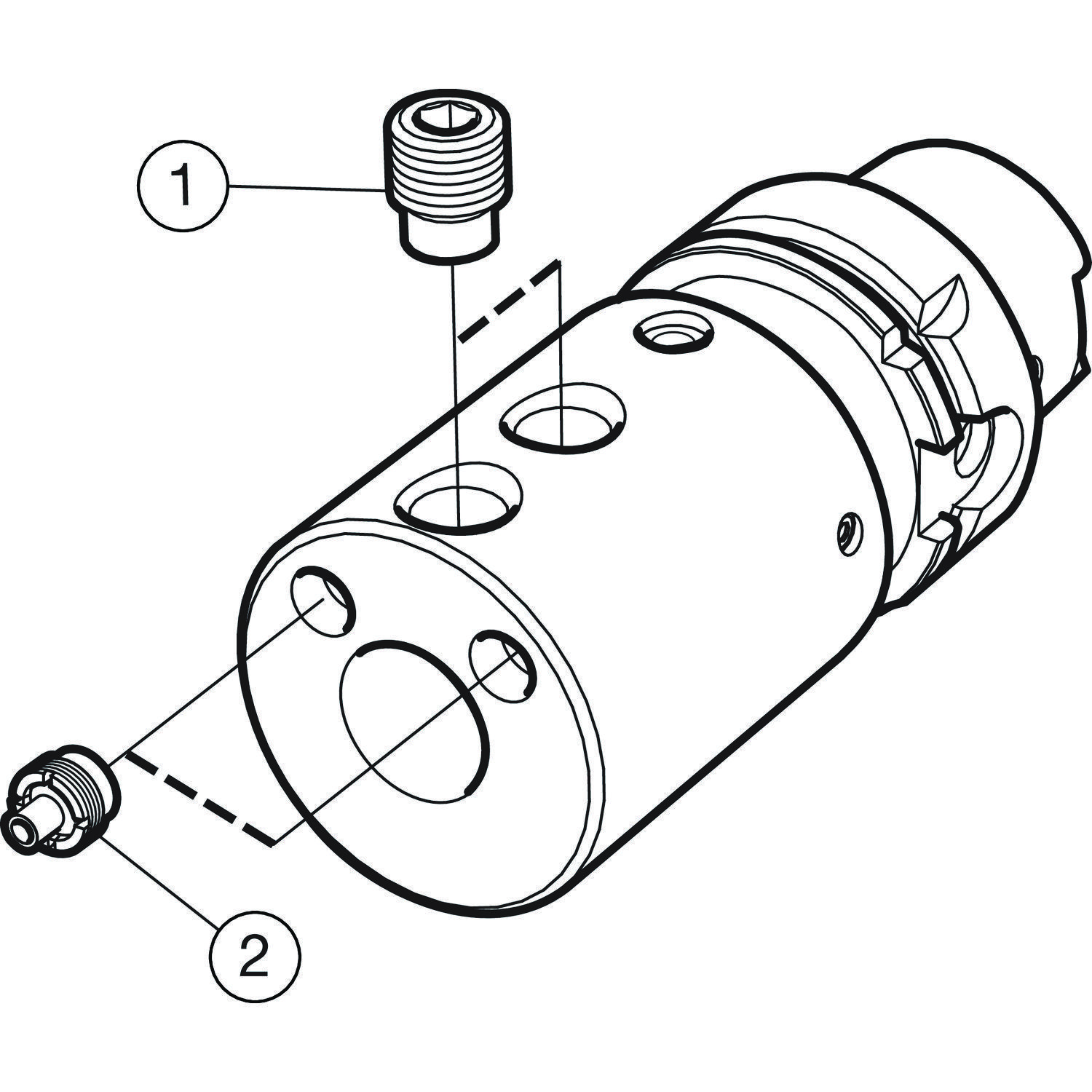 1

2