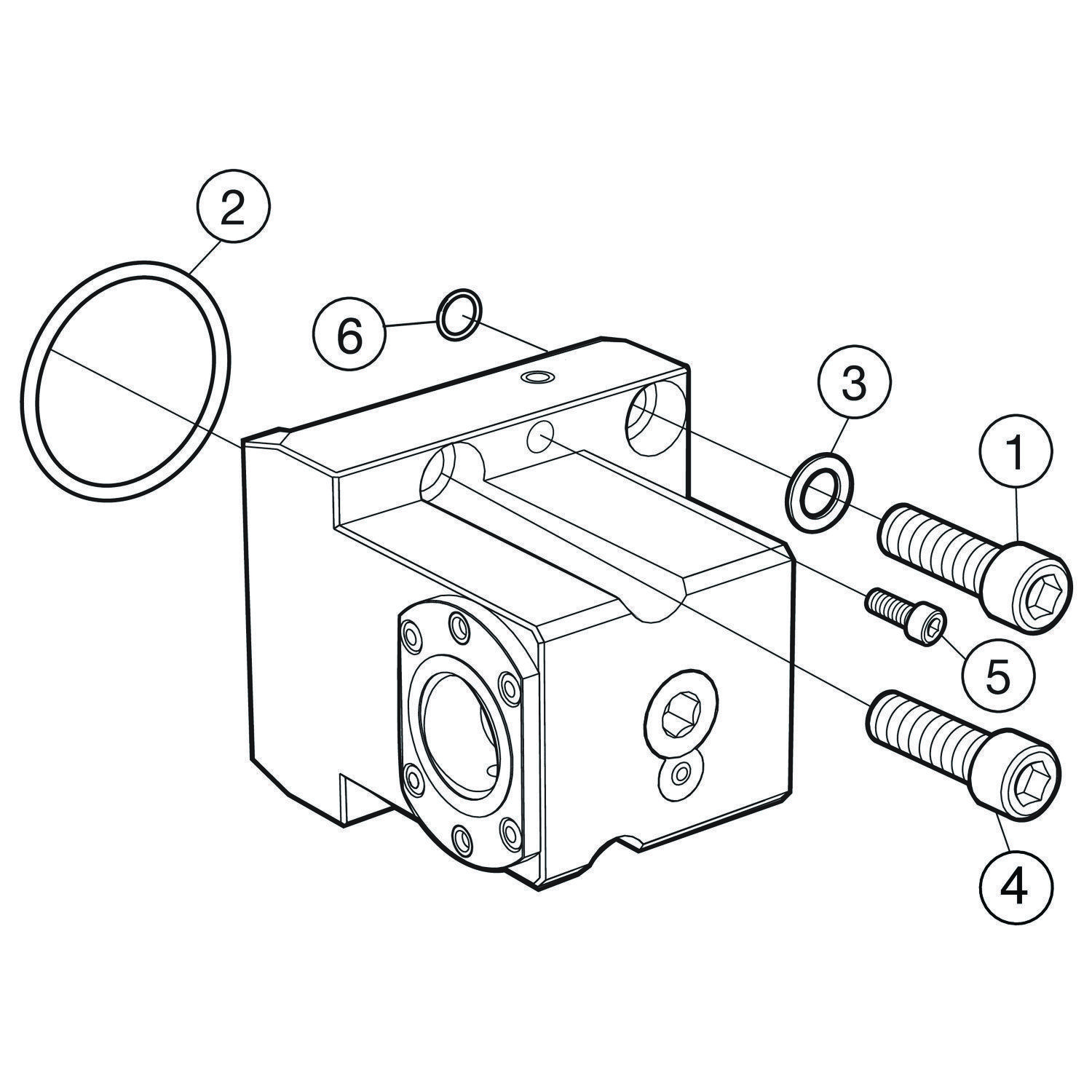 2
6
3
1
5
4