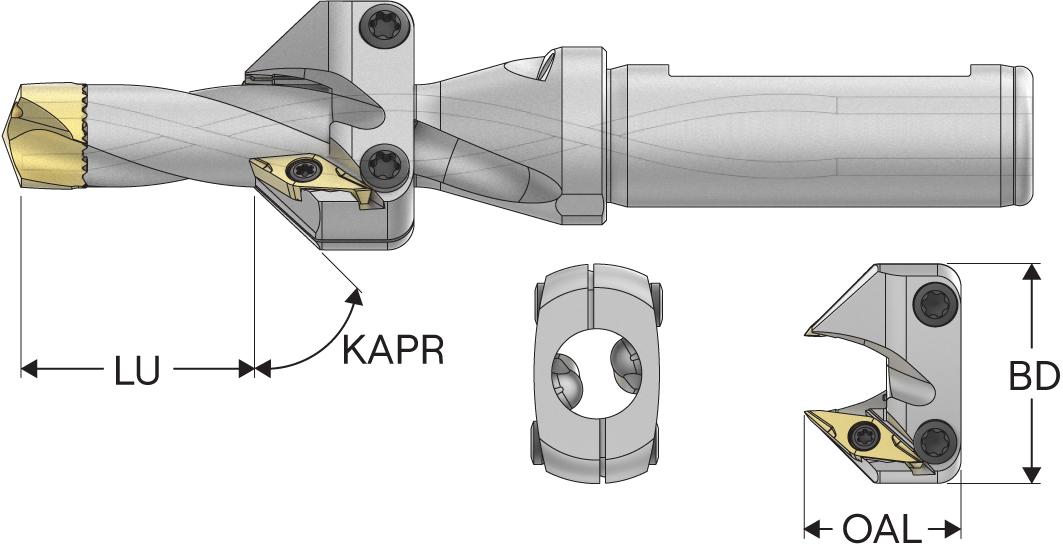 LU
KAPR
BD
OAL