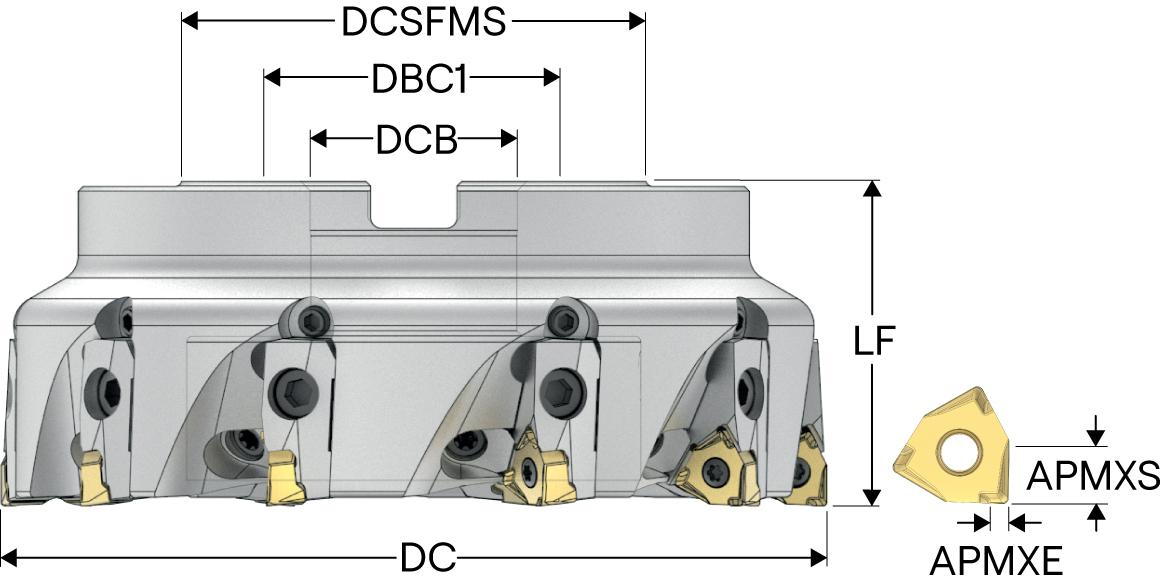 DCSFMS
DBC1
DCB
LF
APMXS
APMXE
DC