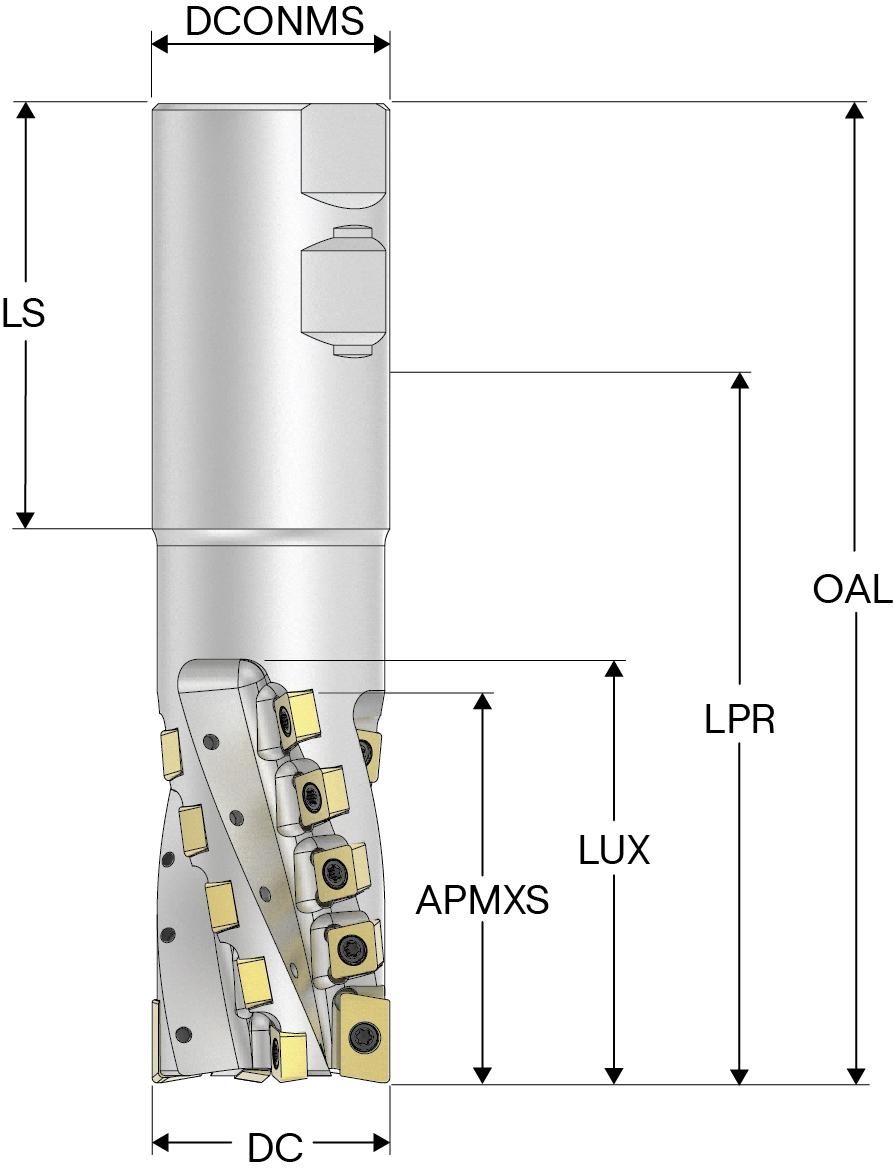 DCONMS

LS

OAL

LPR

LUX

APMXS

DC