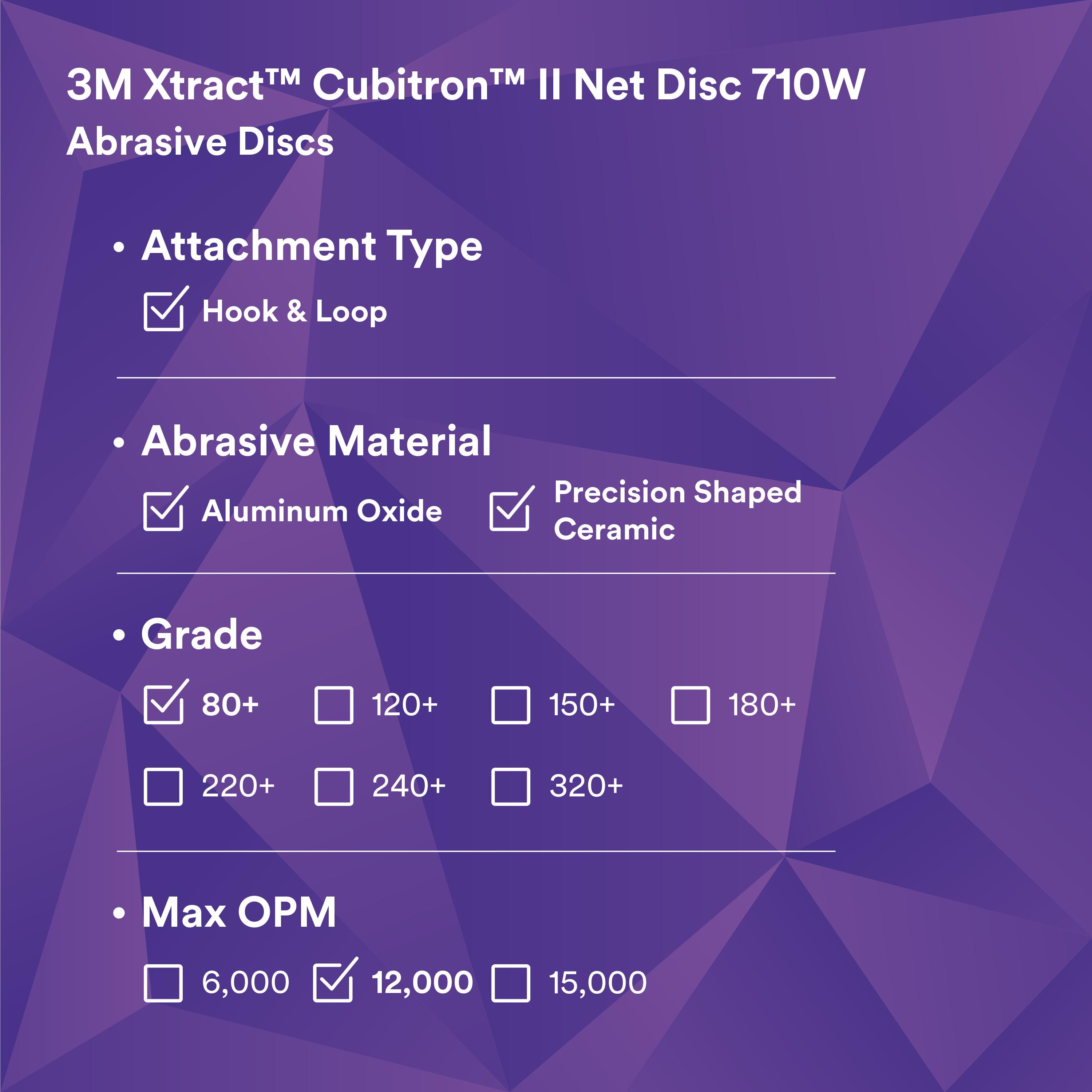 3M Xtract™ Cubitron™ II Net Disc 710W
Abrasive Discs

• Attachment Type

☑ Hook & Loop

• Abrasive Material

☑ Aluminum Oxide ☑ Precision Shaped Ceramic

• Grade

☑ 80+ ☐ 120+ ☐ 150+ ☐ 180+

☐ 220+ ☐ 240+ ☐ 320+

• Max OPM

☐ 6,000 ☑ 12,000 ☐ 15,000