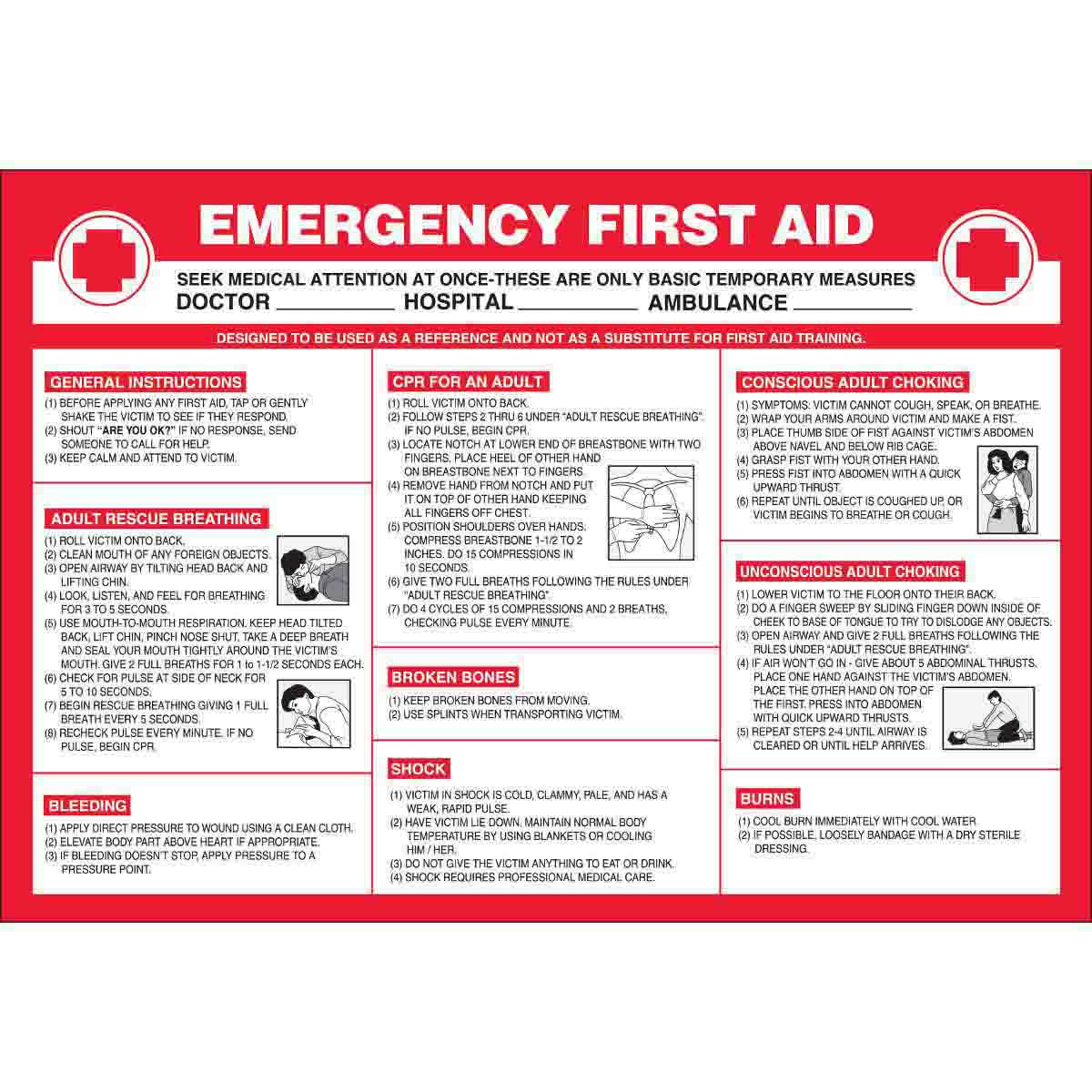 EMERGENCY FIRST AID

SEEK MEDICAL ATTENTION AT ONCE-THESE ARE ONLY BASIC TEMPORARY MEASURES

DOCTOR __________ HOSPITAL __________ AMBULANCE __________

DESIGNED TO BE USED AS A REFERENCE AND NOT AS A SUBSTITUTE FOR FIRST AID TRAINING.

GENERAL INSTRUCTIONS

(1) BEFORE APPLYING ANY FIRST AID, TAP OR GENTLY SHAKE THE VICTIM TO SEE IF THEY RESPOND.
(2) SHOUT "ARE YOU OK?" IF NO RESPONSE, SEND SOMEONE TO CALL FOR HELP.
(3) KEEP CALM AND ATTEND TO VICTIM.

ADULT RESCUE BREATHING

(1) ROLL VICTIM ONTO BACK.
(2) CLEAN MOUTH OF ANY FOREIGN OBJECTS.
(3) OPEN AIRWAY BY TILTING HEAD BACK AND LIFTING CHIN.
(4) LOOK, LISTEN, AND FEEL FOR BREATHING FOR 3 TO 5 SECONDS.
(5) USE MOUTH-TO-MOUTH RESPIRATION. KEEP HEAD TILTED BACK, LIFT CHIN, PINCH NOSE SHUT, TAKE A DEEP BREATH AND SEAL YOUR MOUTH TIGHTLY AROUND THE VICTIM'S MOUTH. GIVE 2 FULL BREATHS FOR 1 to 1-1/2 SECONDS EACH.
(6) CHECK FOR PULSE AT SIDE OF NECK FOR 5 TO 10 SECONDS.
(7) BEGIN RESCUE BREATHING GIVING 1 FULL BREATH EVERY 5 SECONDS.
(8) RECHECK PULSE EVERY MINUTE. IF NO PULSE, BEGIN CPR.

BLEEDING

(1) APPLY DIRECT PRESSURE TO WOUND USING A CLEAN CLOTH.
(2) ELEVATE BODY PART ABOVE HEART IF APPROPRIATE.
(3) IF BLEEDING DOESN'T STOP, APPLY PRESSURE TO A PRESSURE POINT.

CPR FOR AN ADULT

(1) ROLL VICTIM ONTO BACK.
(2) FOLLOW STEPS 2 THRU 6 UNDER "ADULT RESCUE BREATHING". IF NO PULSE, BEGIN CPR.
(3) LOCATE NOTCH AT LOWER END OF BREASTBONE WITH TWO FINGERS. PLACE HEEL OF OTHER HAND ON BREASTBONE NEXT TO FINGERS.
(4) REMOVE HAND FROM NOTCH AND PUT IT ON TOP OF OTHER HAND KEEPING ALL FINGERS OFF CHEST.
(5) POSITION SHOULDERS OVER HANDS. COMPRESS BREASTBONE 1-1/2 TO 2 INCHES. DO 15 COMPRESSIONS IN 10 SECONDS.
(6) GIVE TWO FULL BREATHS FOLLOWING THE RULES UNDER "ADULT RESCUE BREATHING".
(7) DO 4 CYCLES OF 15 COMPRESSIONS AND 2 BREATHS, CHECKING PULSE EVERY MINUTE.

BROKEN BONES

(1) KEEP BROKEN BONES FROM MOVING.
(2) USE SPLINTS WHEN TRANSPORTING VICTIM.

SHOCK

(1) VICTIM IN SHOCK IS COLD, CLAMMY, PALE, AND HAS A WEAK, RAPID PULSE.
(2) HAVE VICTIM LIE DOWN. MAINTAIN NORMAL BODY TEMPERATURE BY USING BLANKETS OR COOLING HIM / HER.
(3) DO NOT GIVE THE VICTIM ANYTHING TO EAT OR DRINK.
(4) SHOCK REQUIRES PROFESSIONAL MEDICAL CARE.

CONSCIOUS ADULT CHOKING

(1) SYMPTOMS: VICTIM CANNOT COUGH, SPEAK, OR BREATHE.
(2) WRAP YOUR ARMS AROUND VICTIM AND MAKE A FIST.
(3) PLACE THUMB SIDE OF FIST AGAINST VICTIM'S ABDOMEN ABOVE NAVEL AND BELOW RIB CAGE.
(4) GRASP FIST WITH YOUR OTHER HAND.
(5) PRESS FIST INTO ABDOMEN WITH A QUICK UPWARD THRUST.
(6) REPEAT UNTIL OBJECT IS COUGHED UP, OR VICTIM BEGINS TO BREATHE OR COUGH.

UNCONSCIOUS ADULT CHOKING

(1) LOWER VICTIM TO THE FLOOR ONTO THEIR BACK.
(2) DO A FINGER SWEEP BY SLIDING FINGER DOWN INSIDE OF CHEEK TO BASE OF TONGUE TO TRY TO DISLODGE ANY OBJECTS.
(3) OPEN AIRWAY AND GIVE 2 FULL BREATHS FOLLOWING THE RULES UNDER "ADULT RESCUE BREATHING".
(4) IF AIR WON'T GO IN - GIVE ABOUT 5 ABDOMINAL THRUSTS. PLACE ONE HAND AGAINST THE VICTIM'S ABDOMEN. PLACE THE OTHER HAND ON TOP OF THE FIRST. PRESS INTO ABDOMEN WITH QUICK UPWARD THRUSTS.
(5) REPEAT STEPS 2-4 UNTIL AIRWAY IS CLEARED OR UNTIL HELP ARRIVES.

BURNS

(1) COOL BURN IMMEDIATELY WITH COOL WATER.
(2) IF POSSIBLE, LOOSELY BANDAGE WITH A DRY STERILE DRESSING.