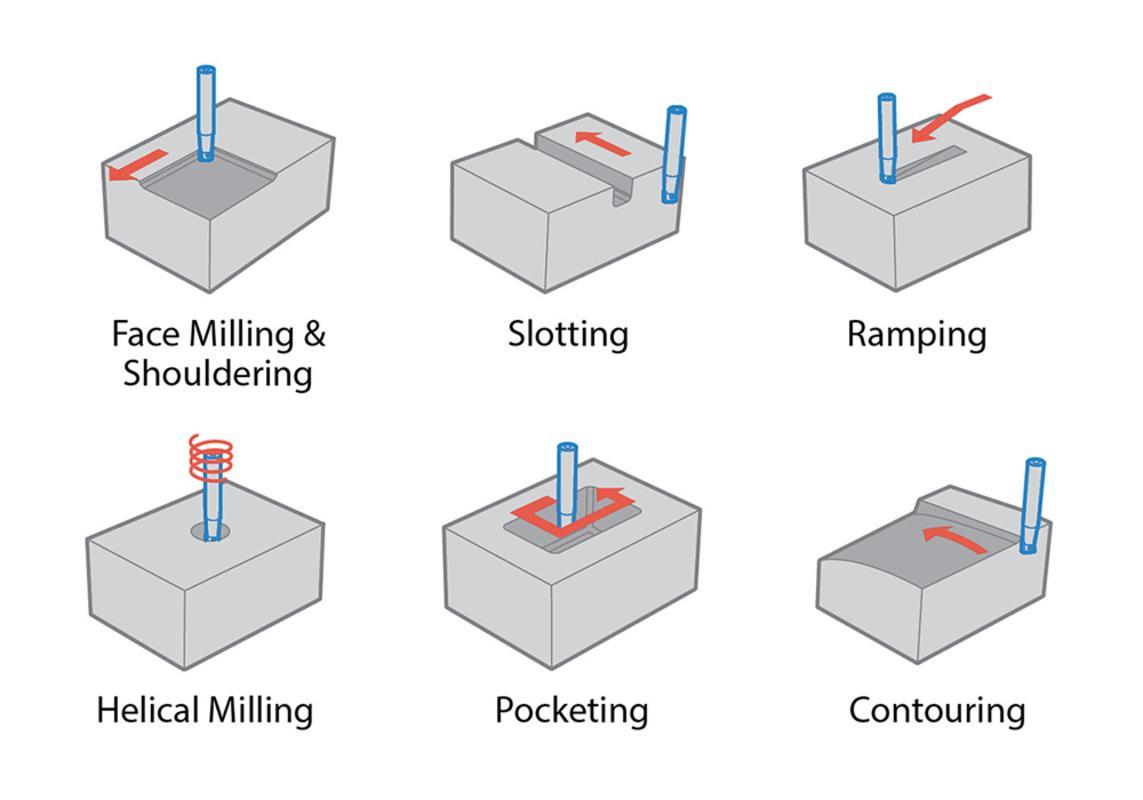 Face Milling & Shouldering

Slotting

Ramping

Helical Milling

Pocketing

Contouring