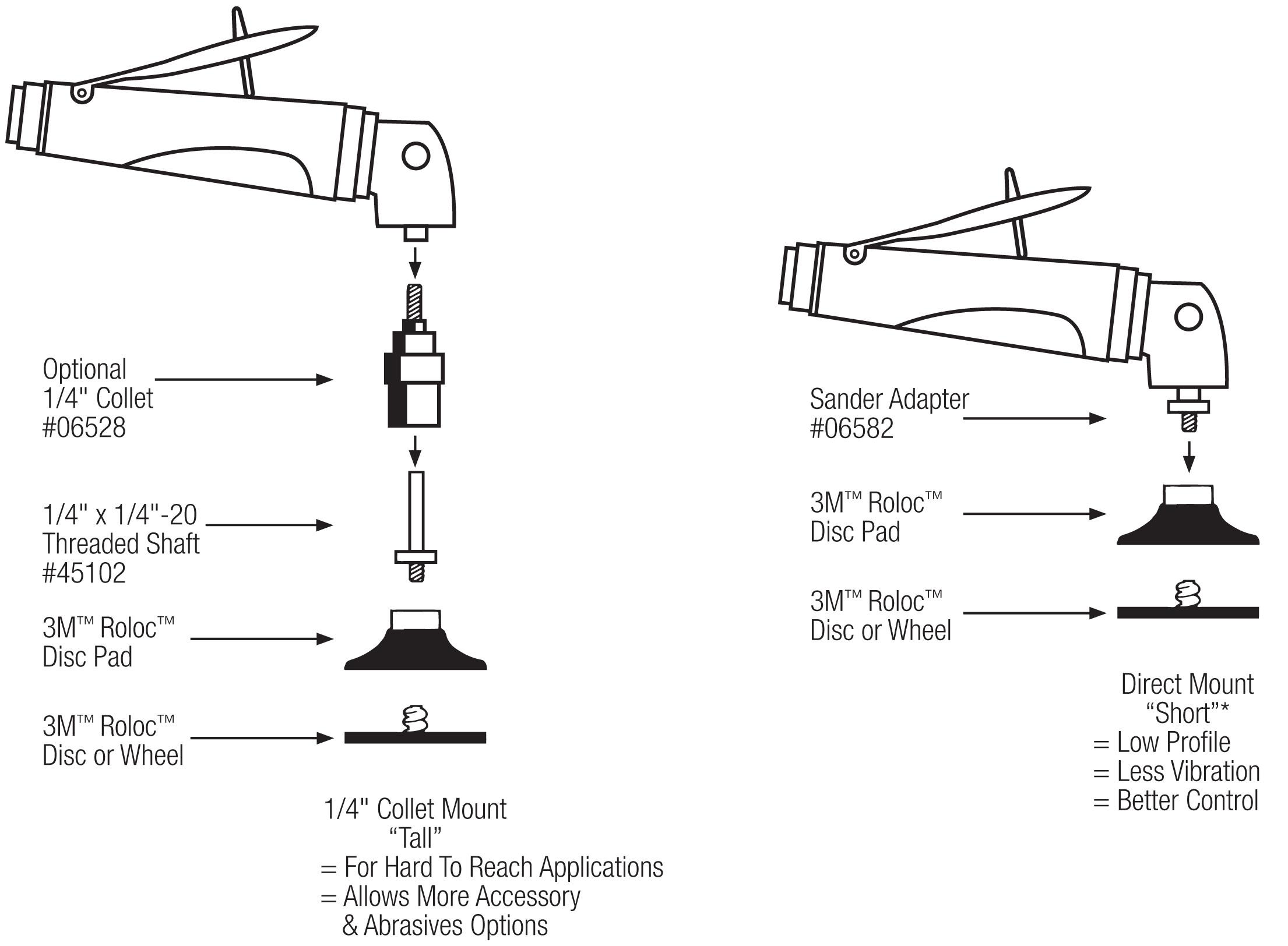 Optional
1/4" Collet
#06528

1/4" x 1/4"-20
Threaded Shaft
#45102

3M™ Roloc™
Disc Pad

3M™ Roloc™
Disc or Wheel

1/4" Collet Mount
"Tall"
= For Hard To Reach Applications
= Allows More Accessory
& Abrasives Options

Sander Adapter
#06582

3M™ Roloc™
Disc Pad

3M™ Roloc™
Disc or Wheel

Direct Mount
"Short"*
= Low Profile
= Less Vibration
= Better Control