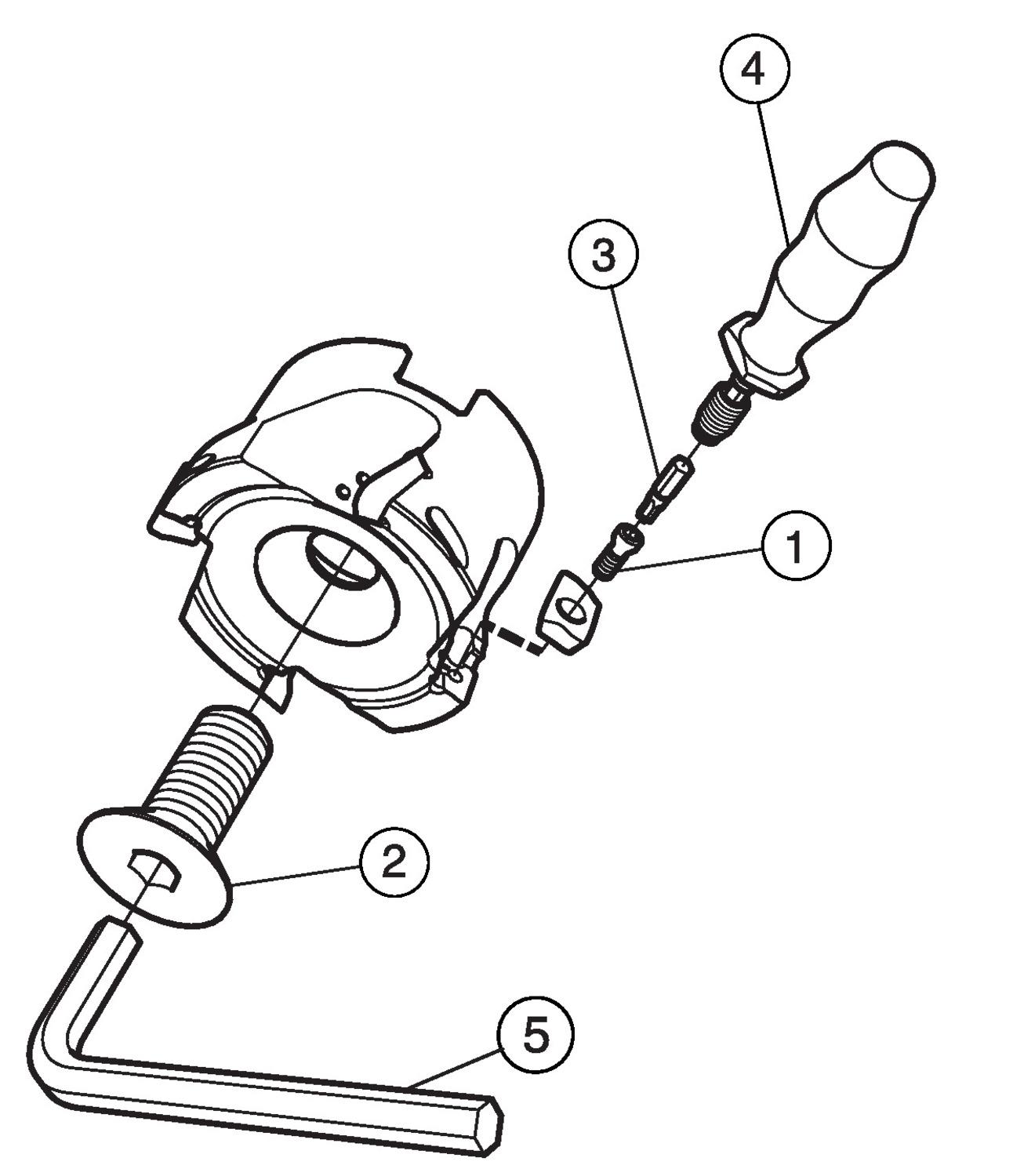 4
3
1
2
5