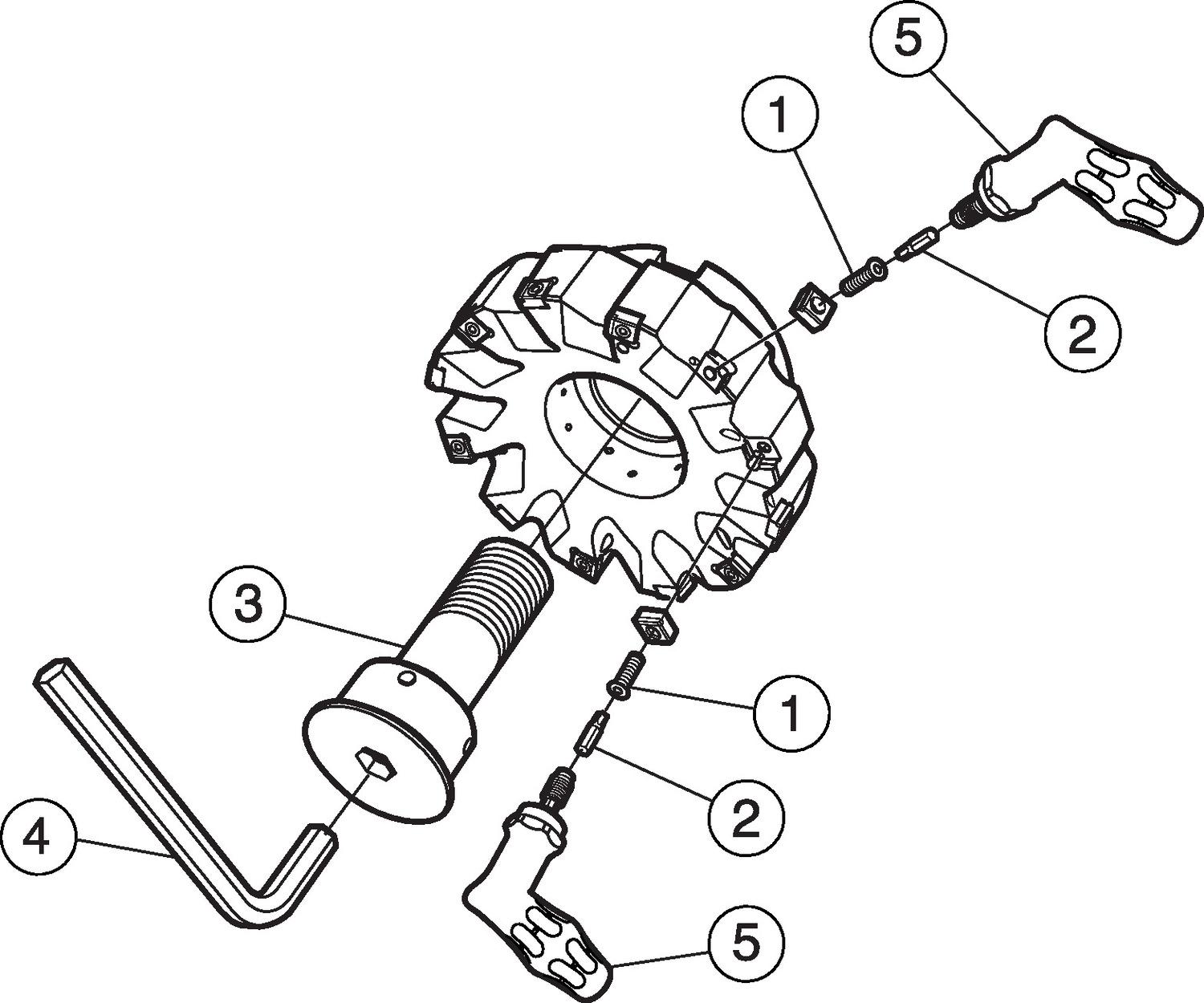 5

1

2

3

1

2

4

5