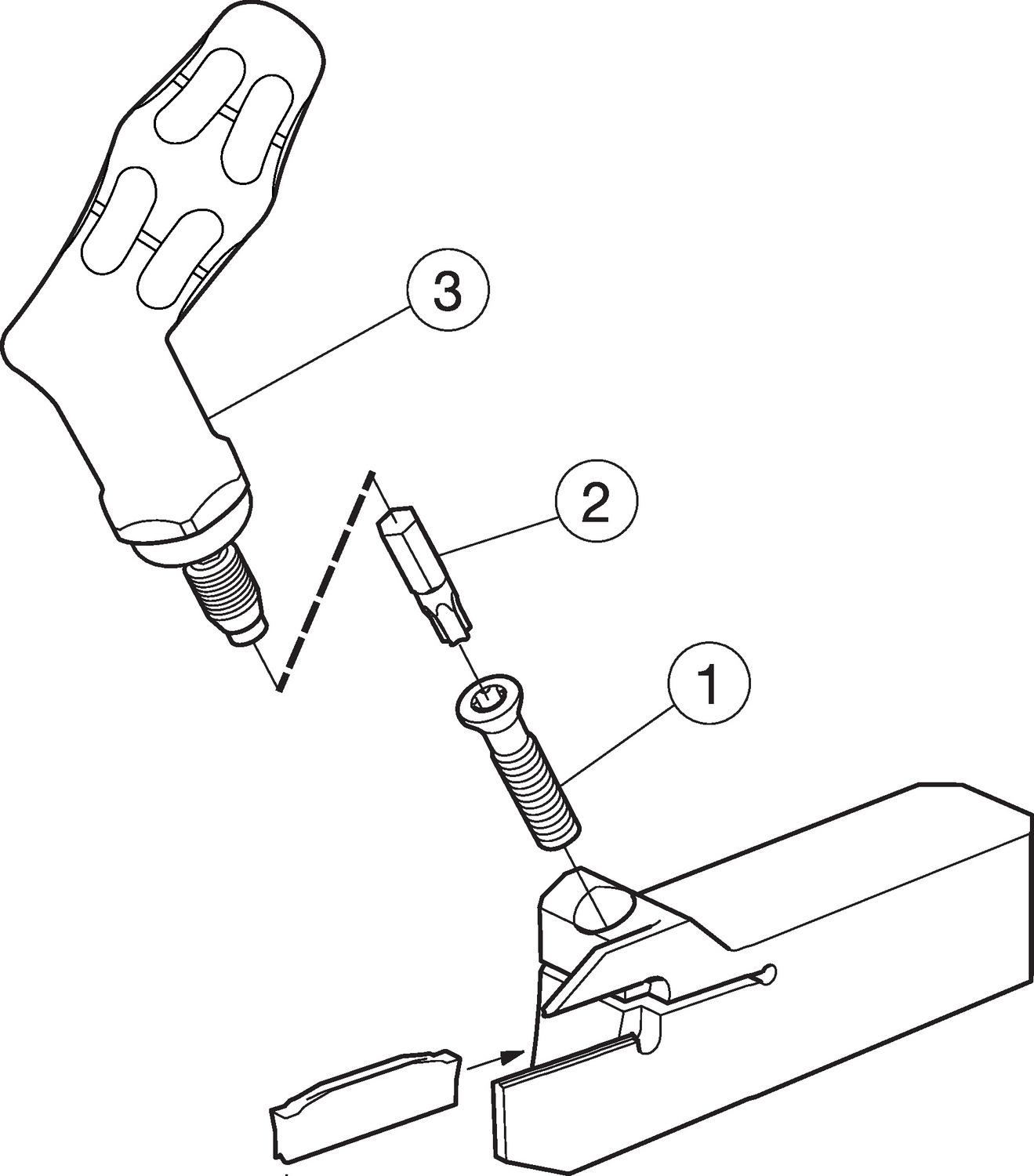 3
2
1