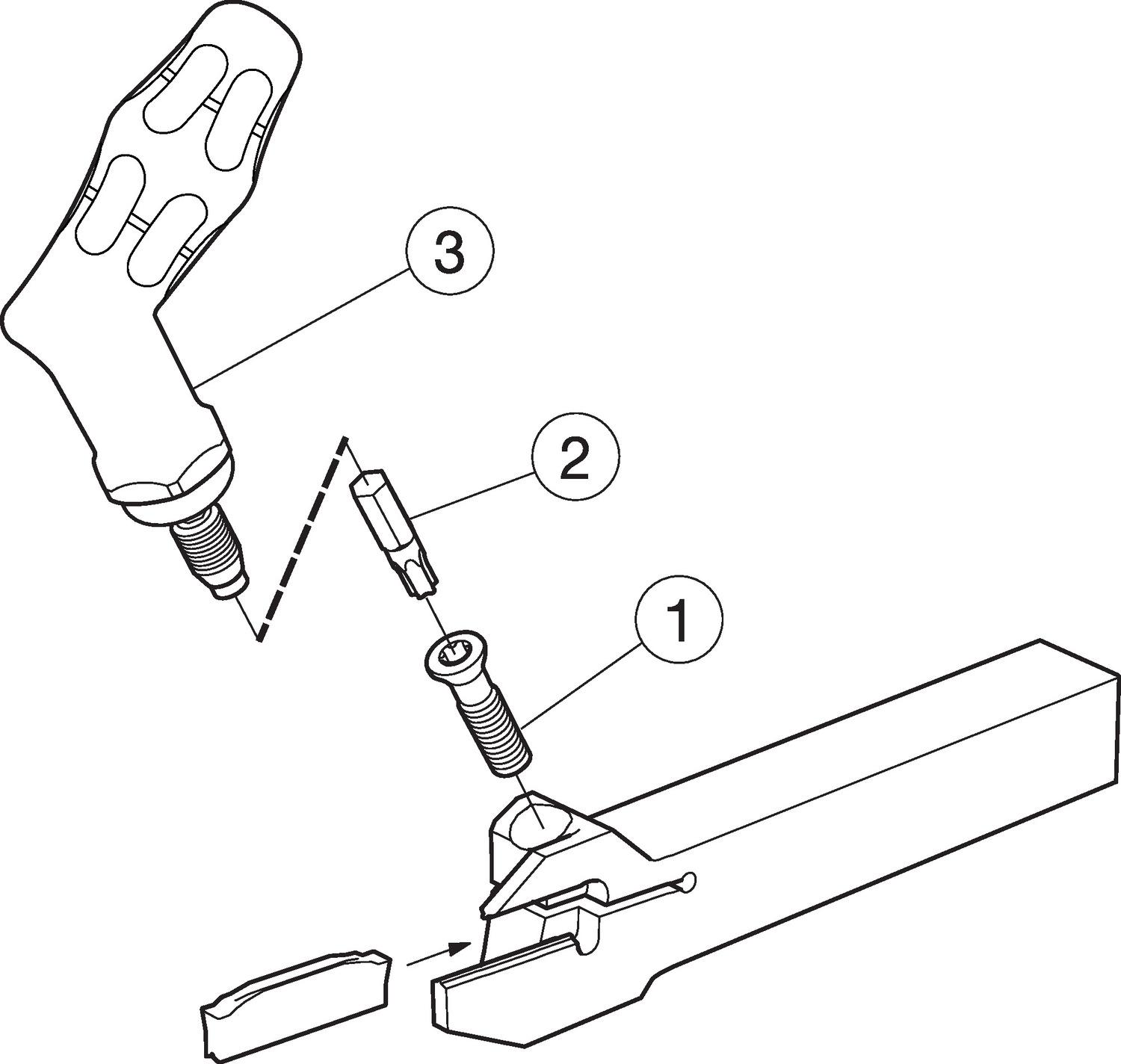 3

2

1