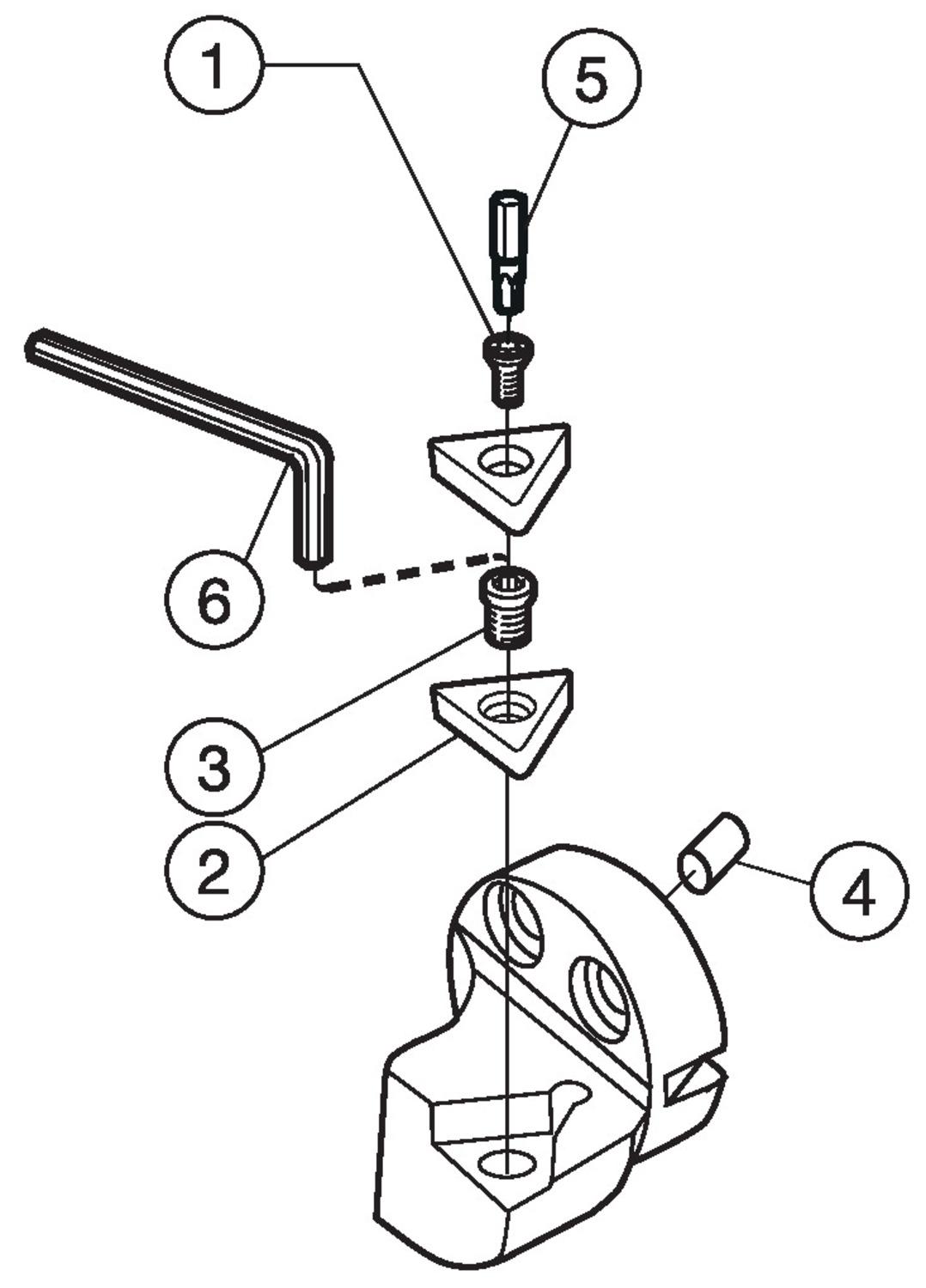 1
5
6
3
2
4