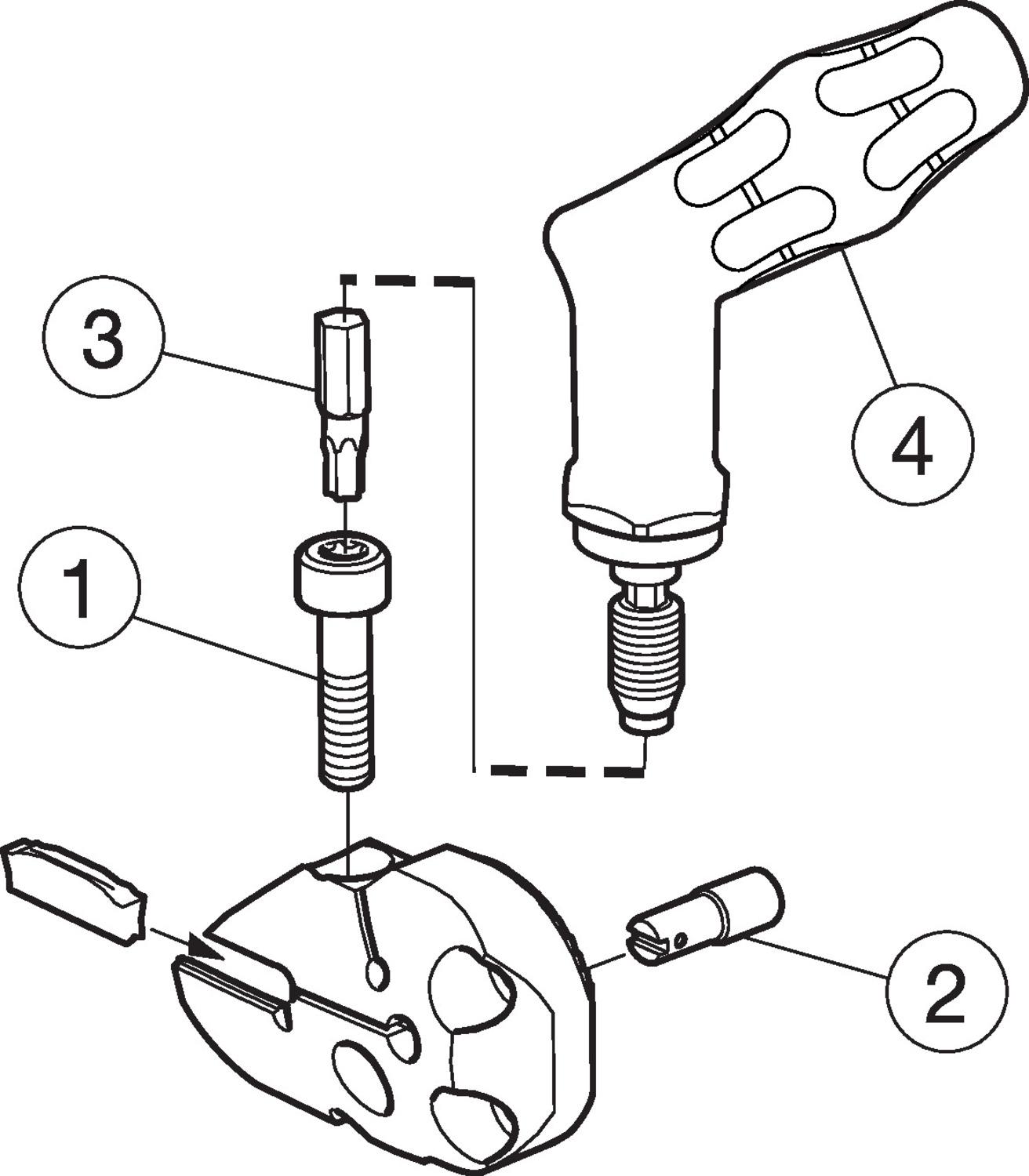 3
4
1
2