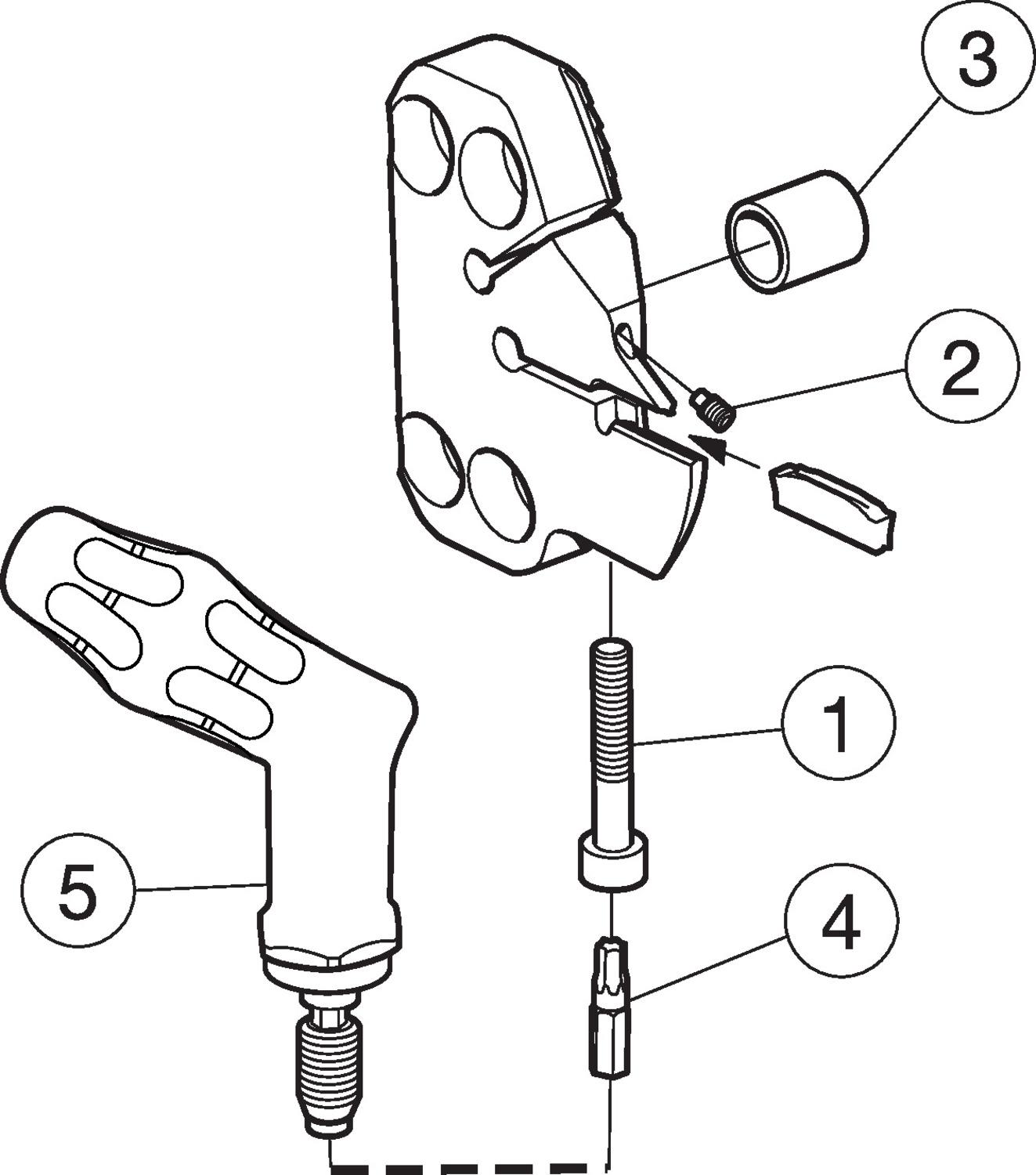 3
2
1
5
4