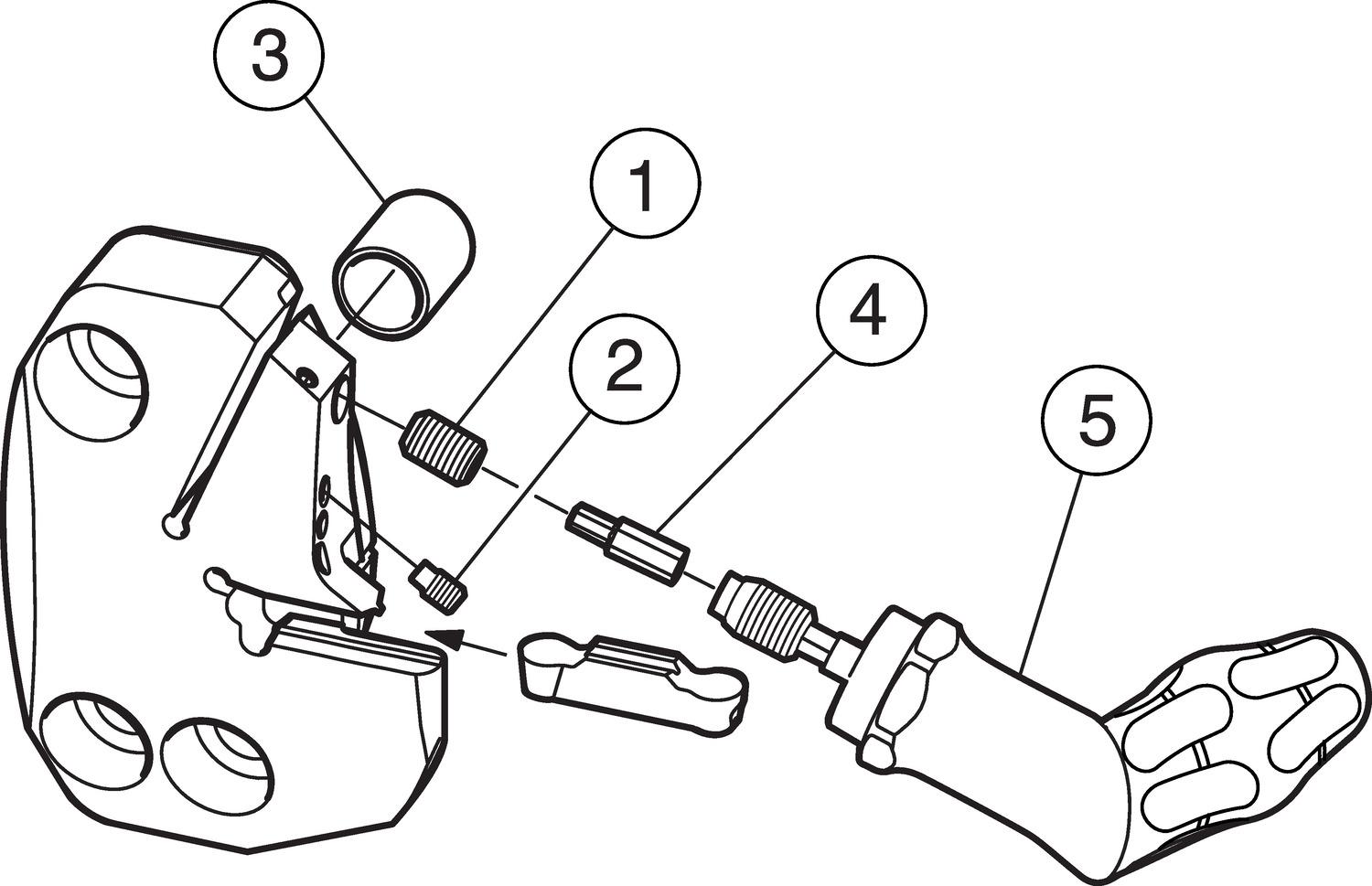 3
1
2
4
5