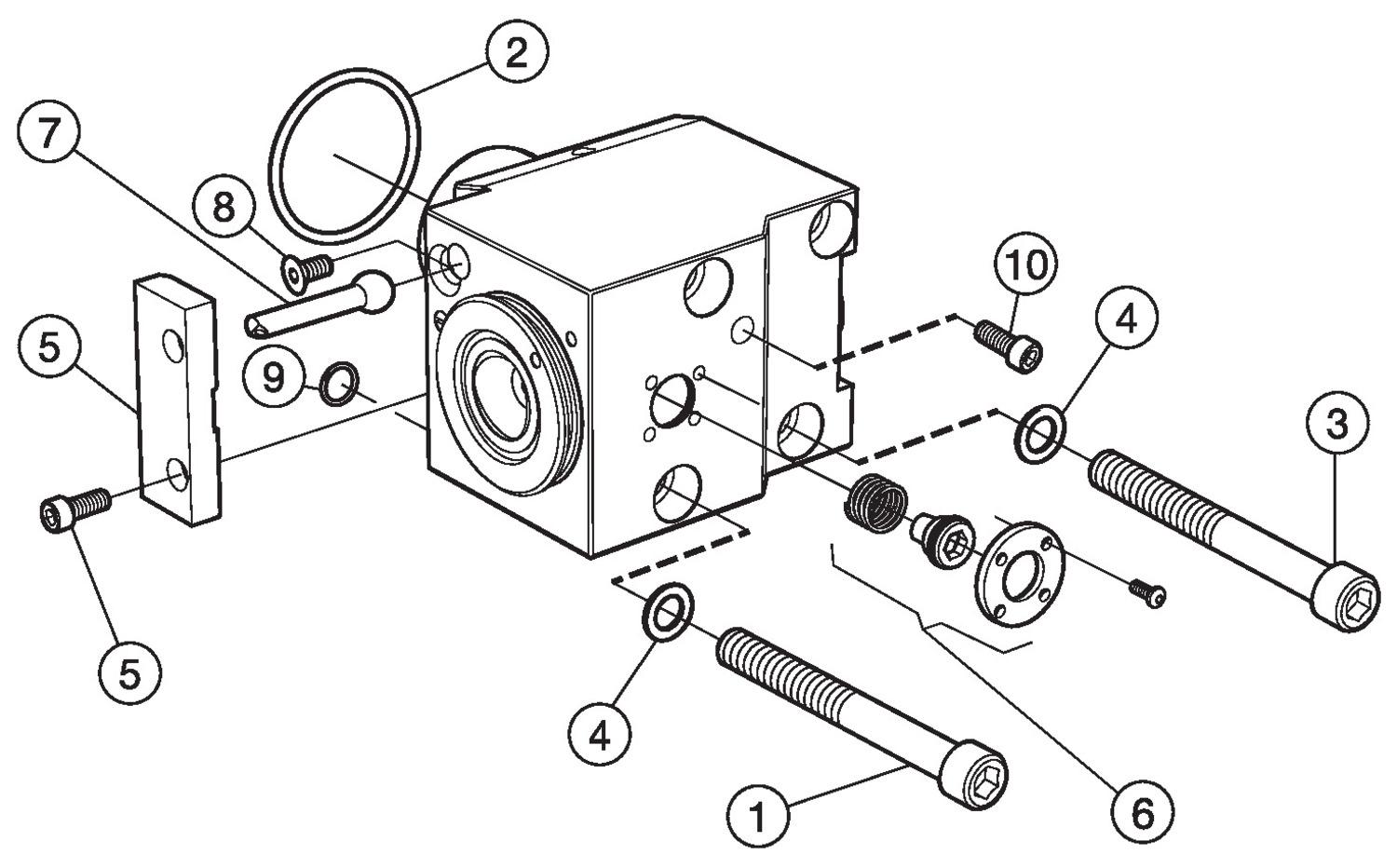 2
7
8
10
4
5
9
3
5
4
1
6