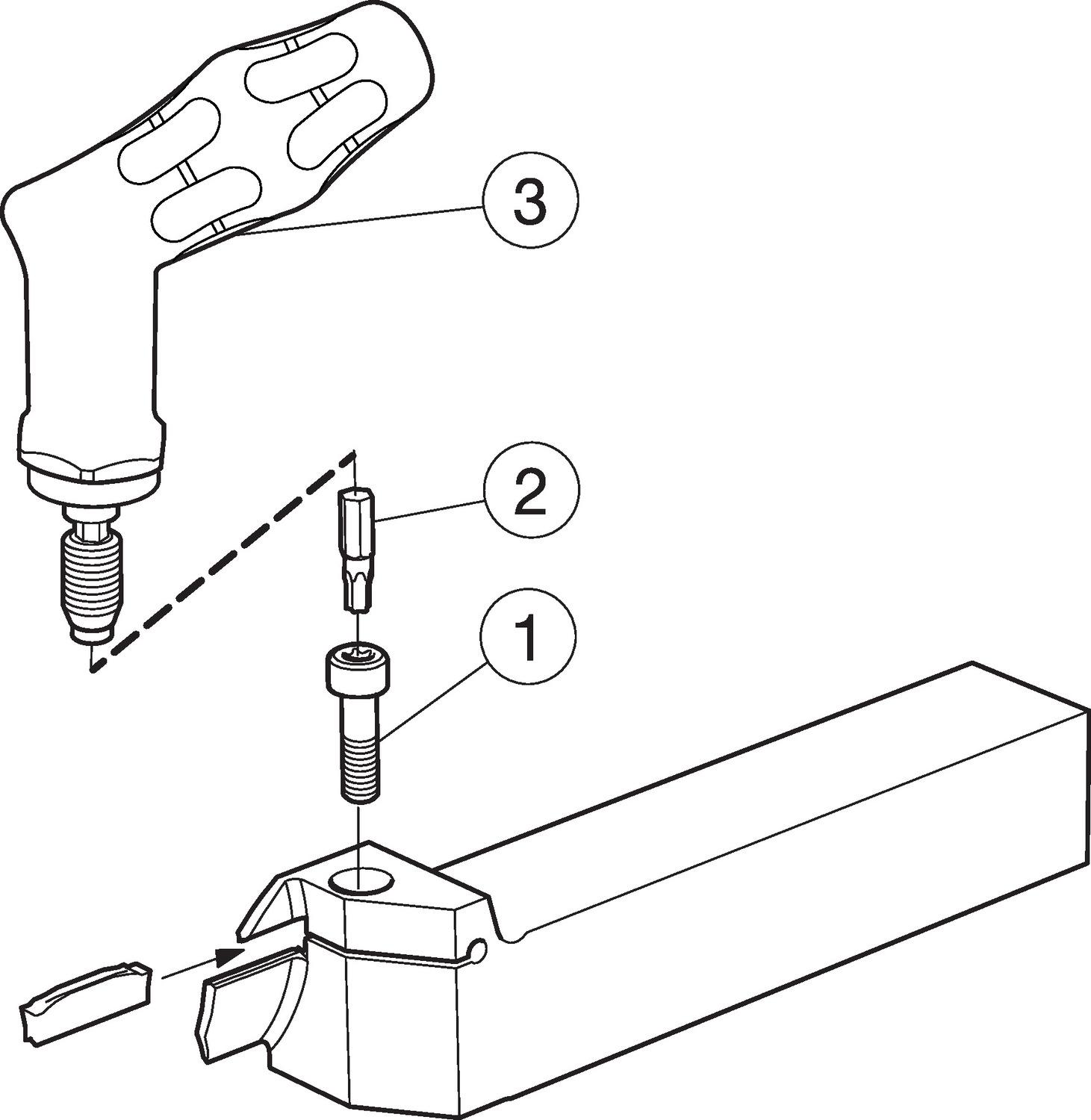 3

2

1