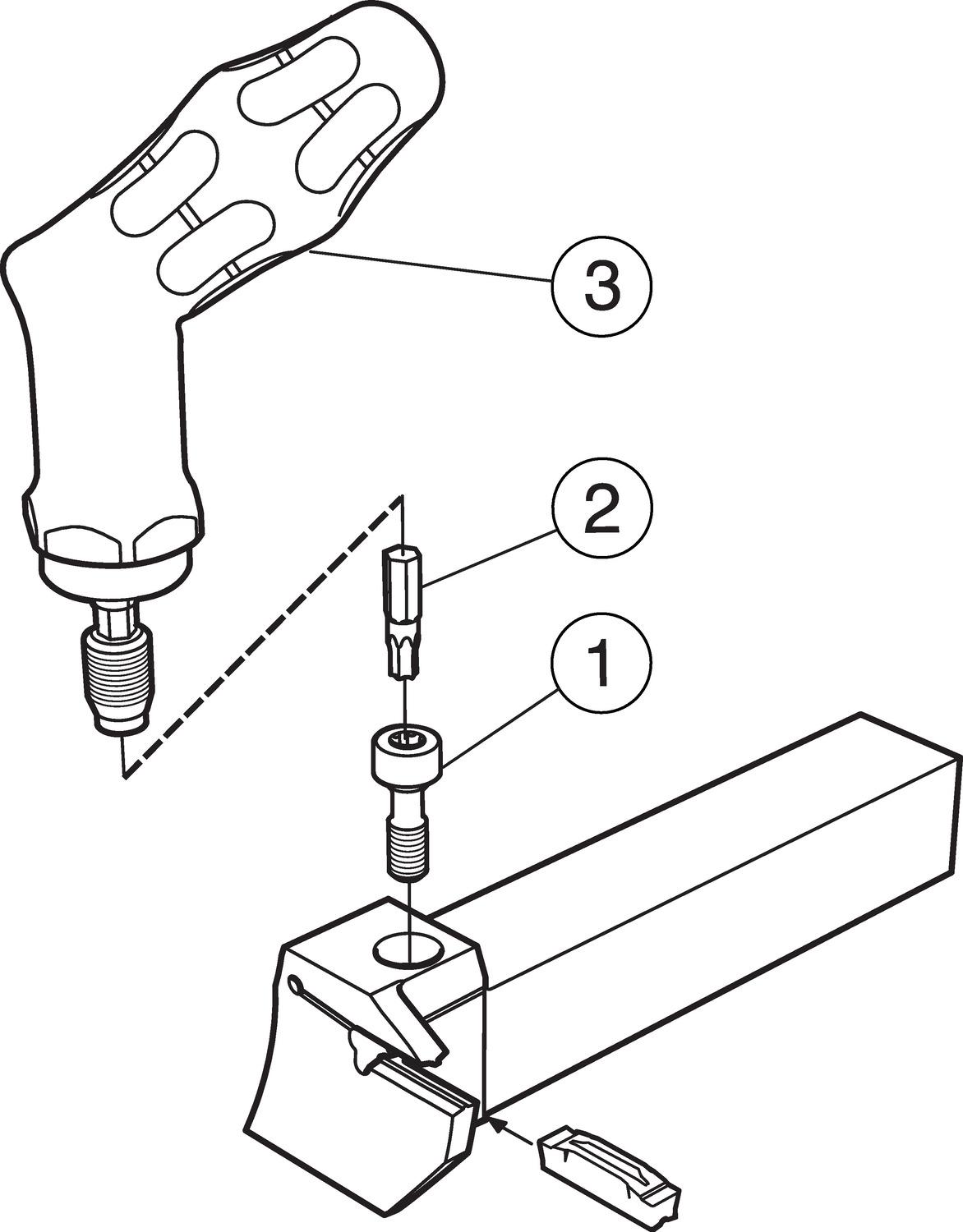 3

2

1