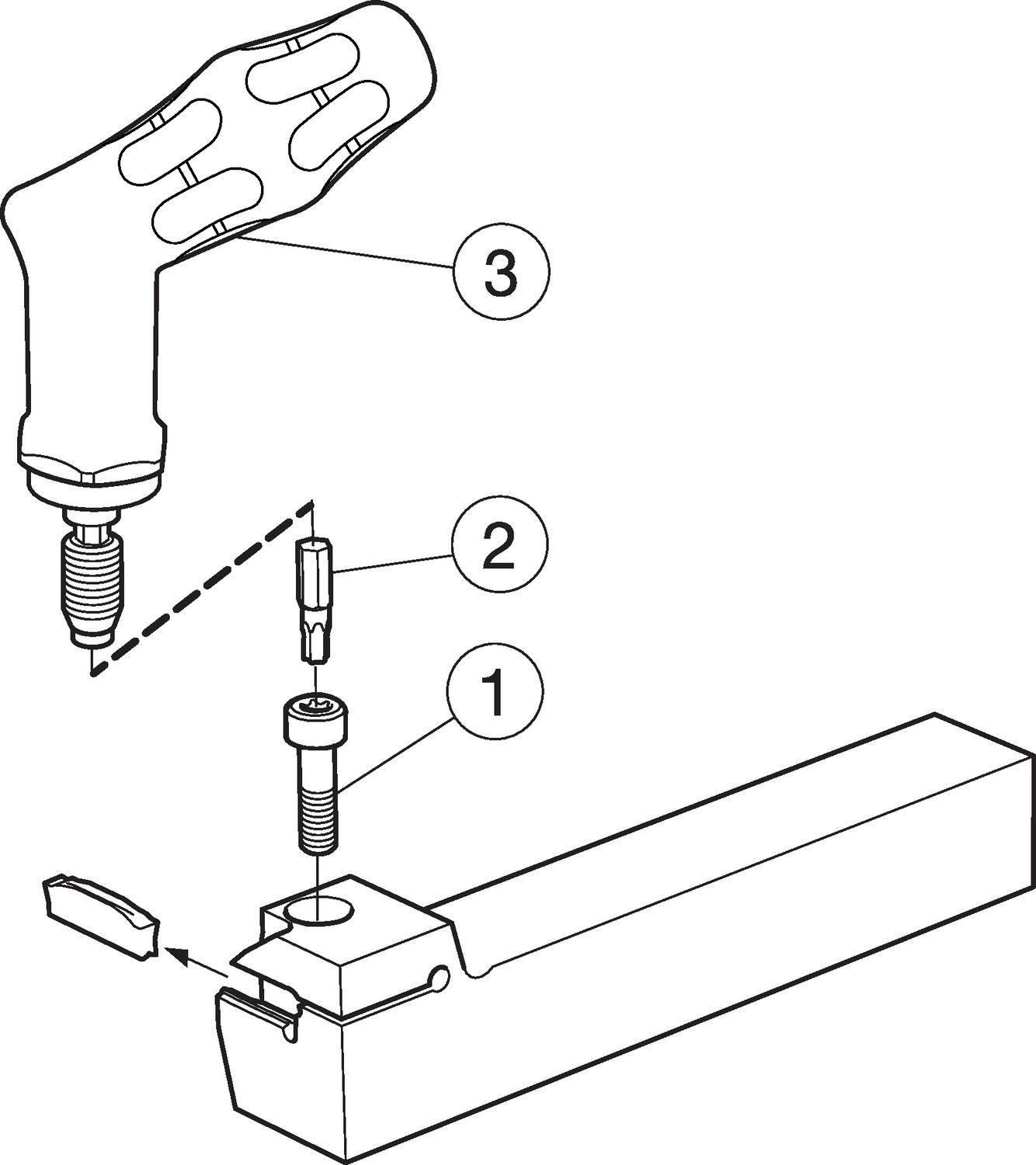 3

2

1