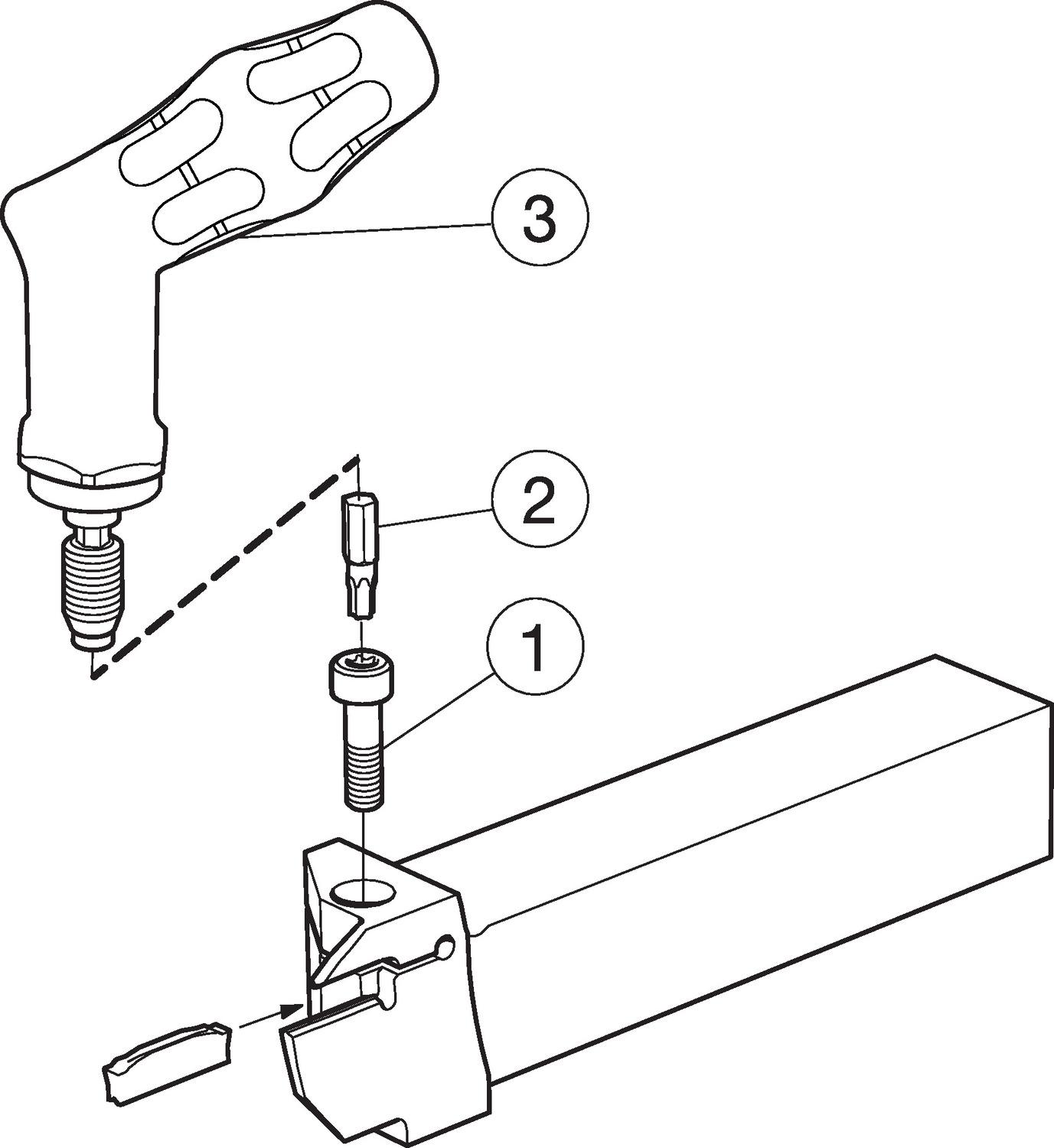 3
2
1