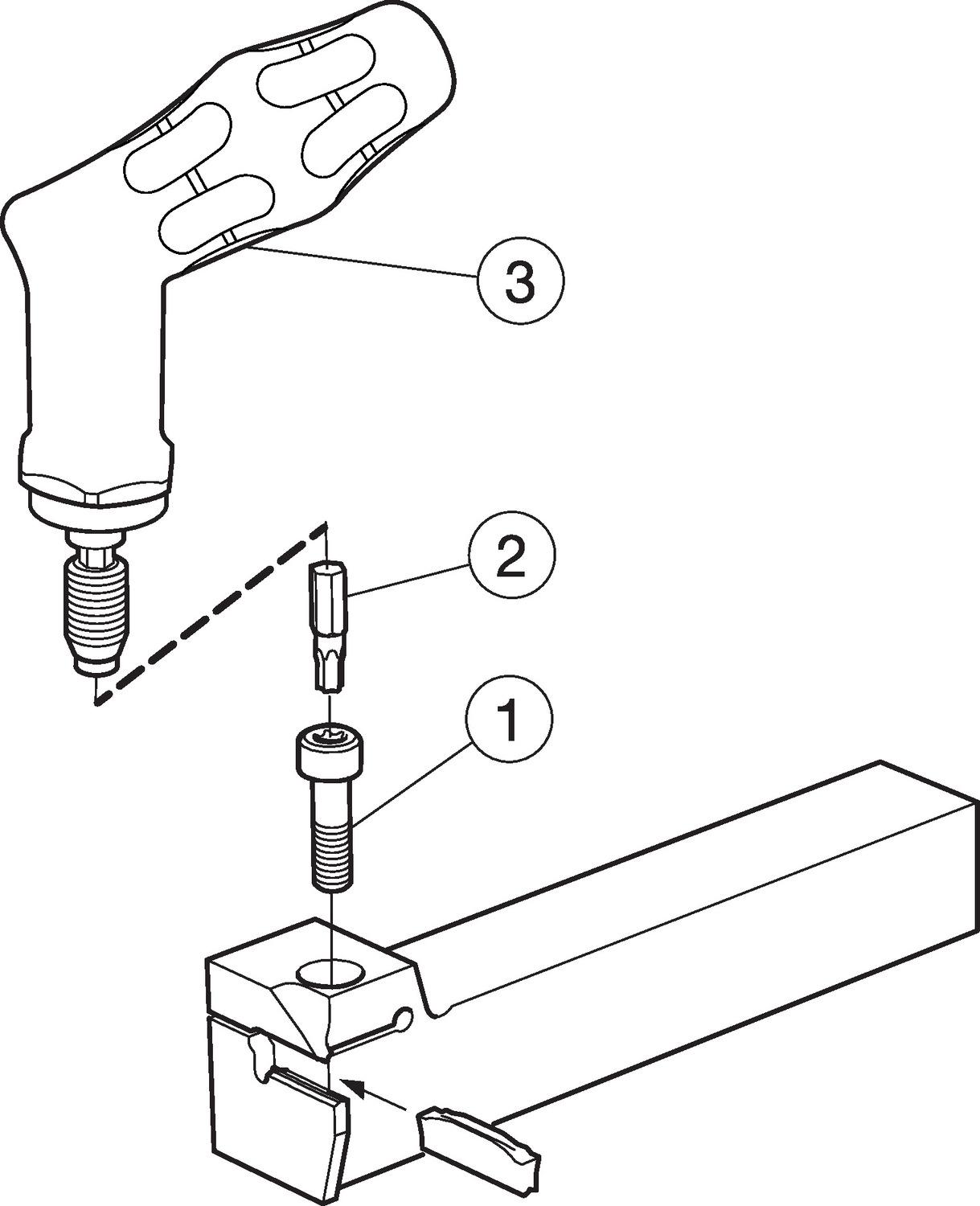 3

2

1