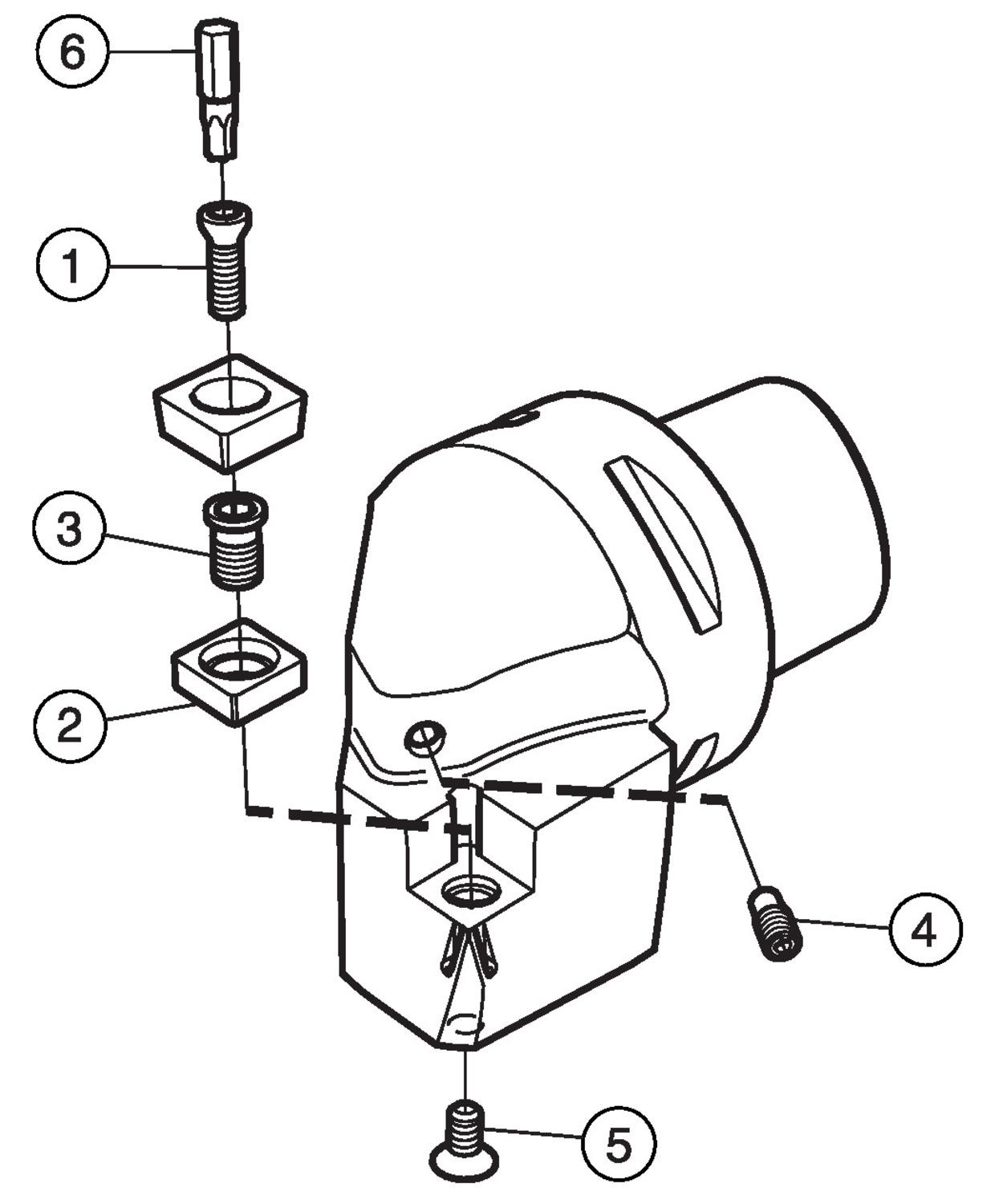 6
1
3
2
4
5