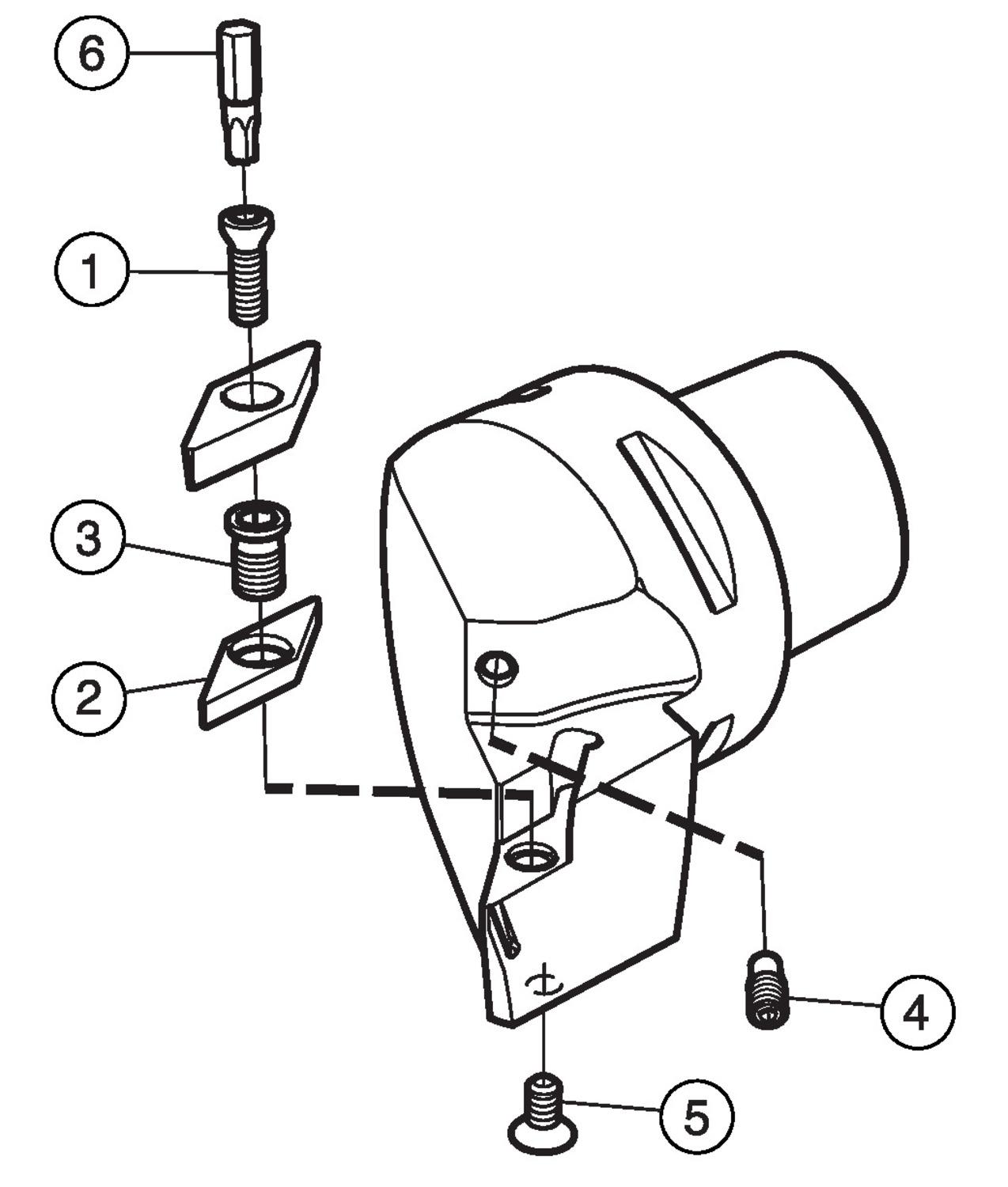 6
1
3
2
4
5