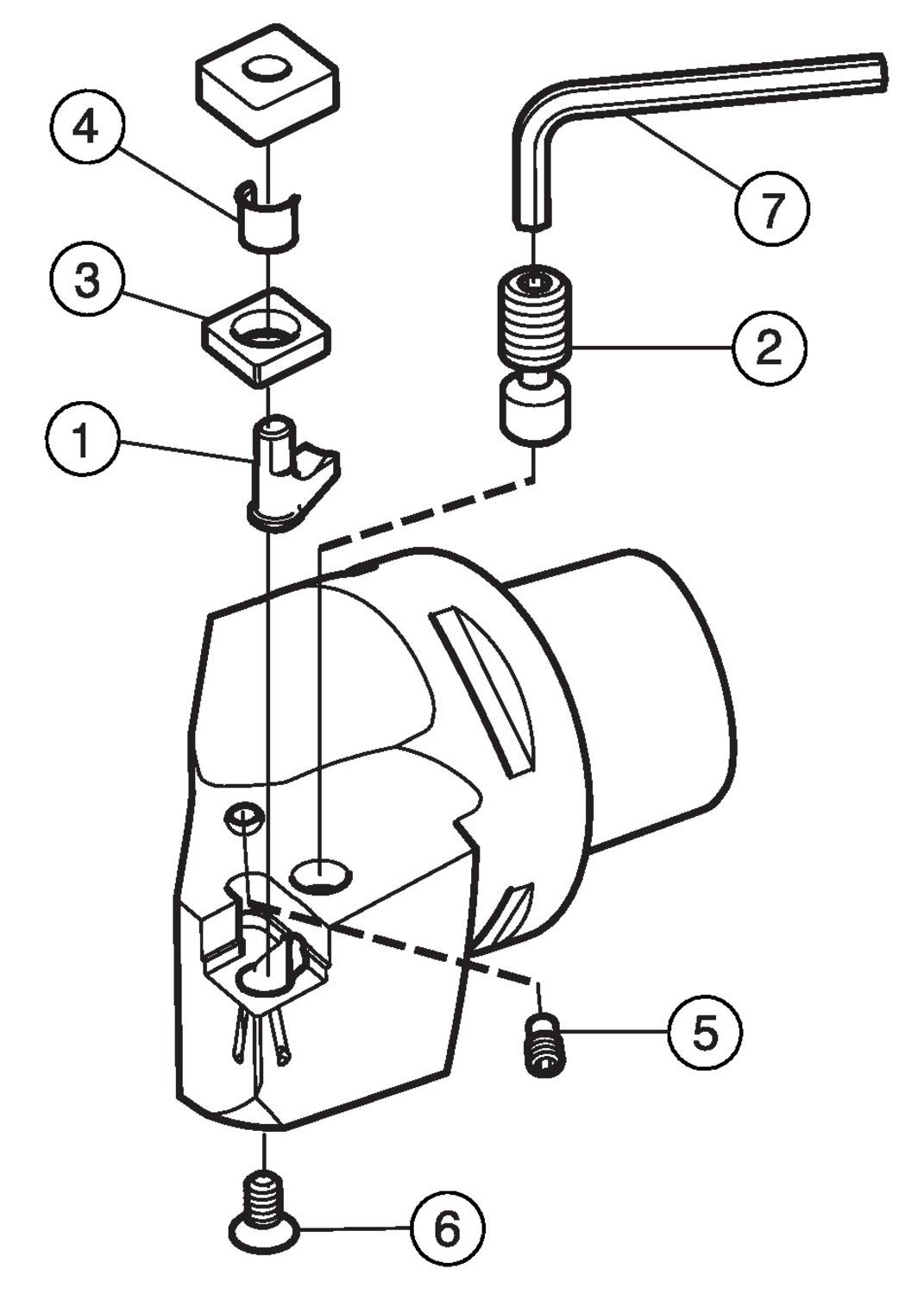 4
7
3
2
1
5
6