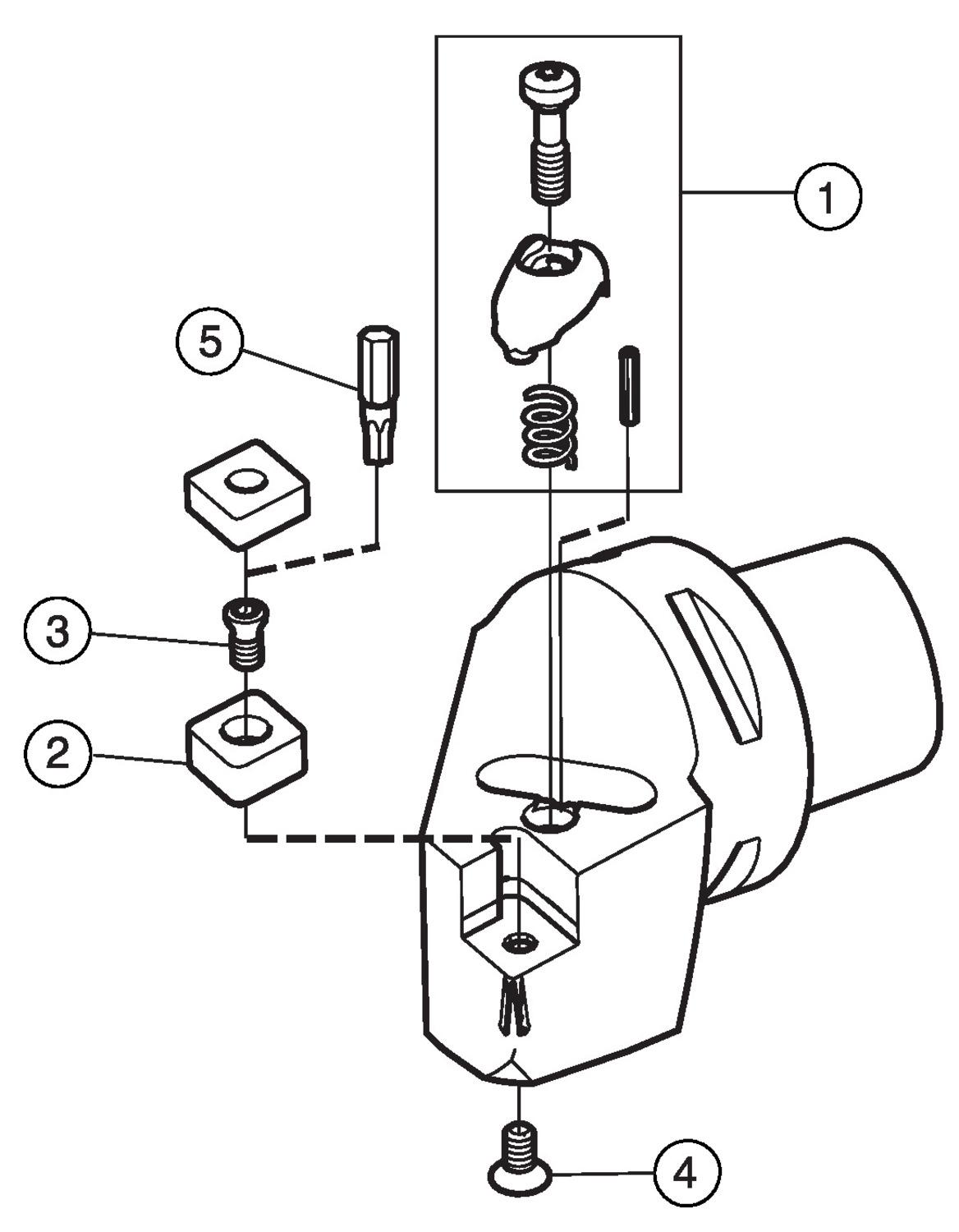 1
5
3
2
4